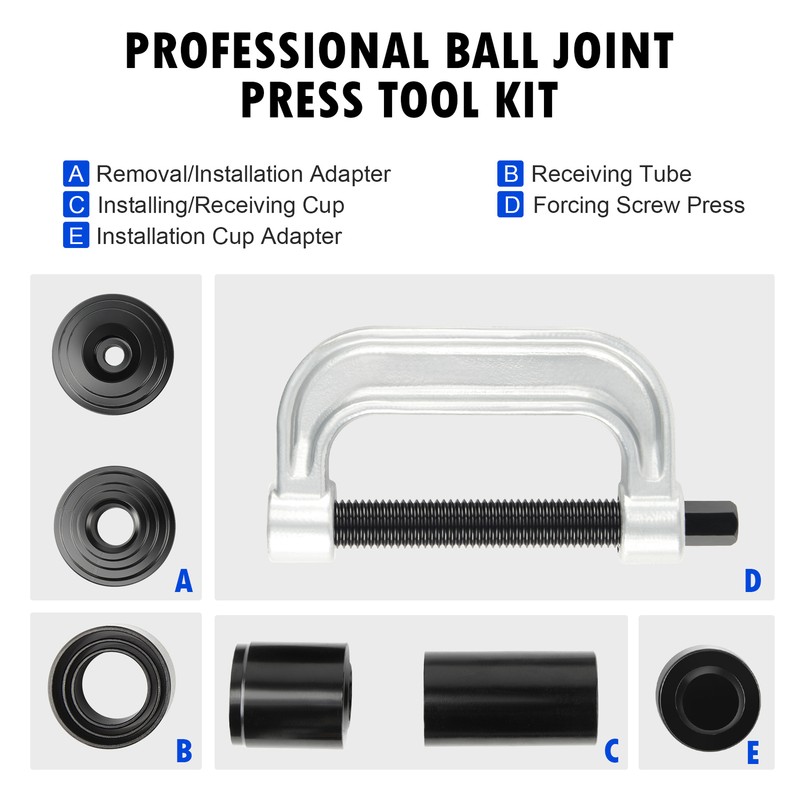 PROFESSIONAL BALL JOINT PRESS TOOL KIT

A Removal/Installation Adapter
C Installing/Receiving Cup
E Installation Cup Adapter

B Receiving Tube
D Forcing Screw Press

A

D

B

C

E