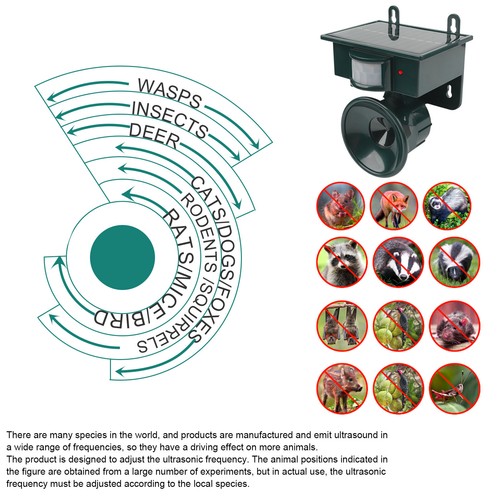 WASPS
INSECTS
DEER
CATS/DOGS/FOXES
RODENTS /SQUIRRELS
RATS/MICE/BIRD

There are many species in the world, and products are manufactured and emit ultrasound in a wide range of frequencies, so they have a driving effect on more animals.
The product is designed to adjust the ultrasonic frequency. The animal positions indicated in the figure are obtained from a large number of experiments, but in actual use, the ultrasonic frequency must be adjusted according to the local species.