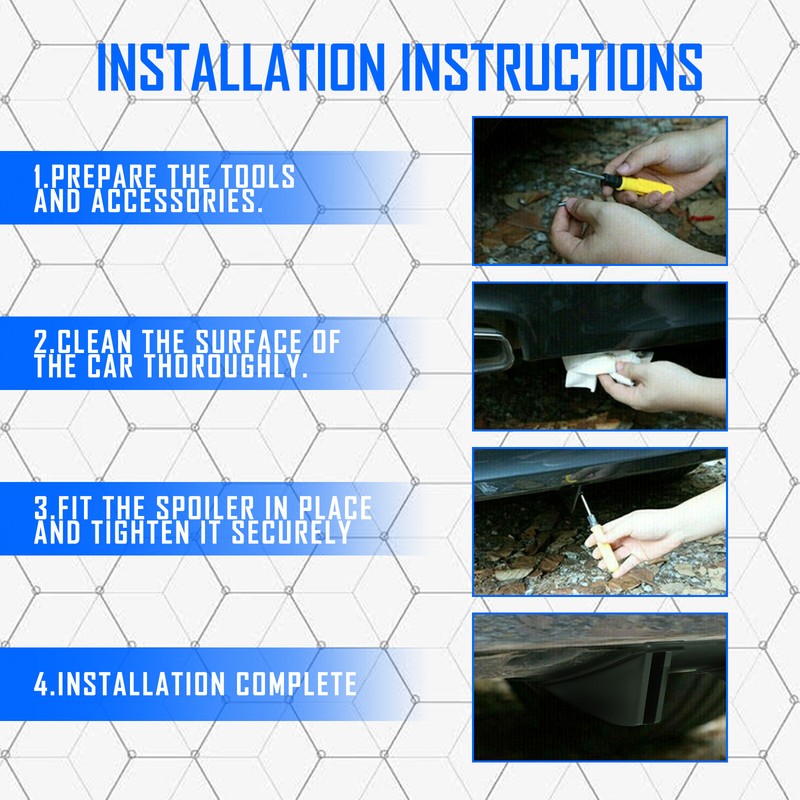 INSTALLATION INSTRUCTIONS

1.PREPARE THE TOOLS AND ACCESSORIES.

2.CLEAN THE SURFACE OF THE CAR THOROUGHLY.

3.FIT THE SPOILER IN PLACE AND TIGHTEN IT SECURELY

4.INSTALLATION COMPLETE