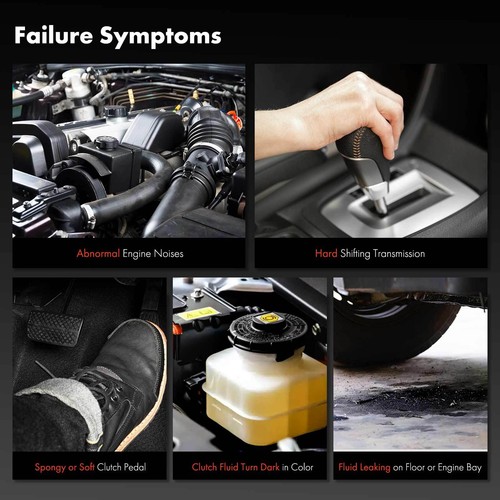 Failure Symptoms

Abnormal Engine Noises

Hard Shifting Transmission

Spongy or Soft Clutch Pedal

Clutch Fluid Turn Dark in Color

Fluid Leaking on Floor or Engine Bay