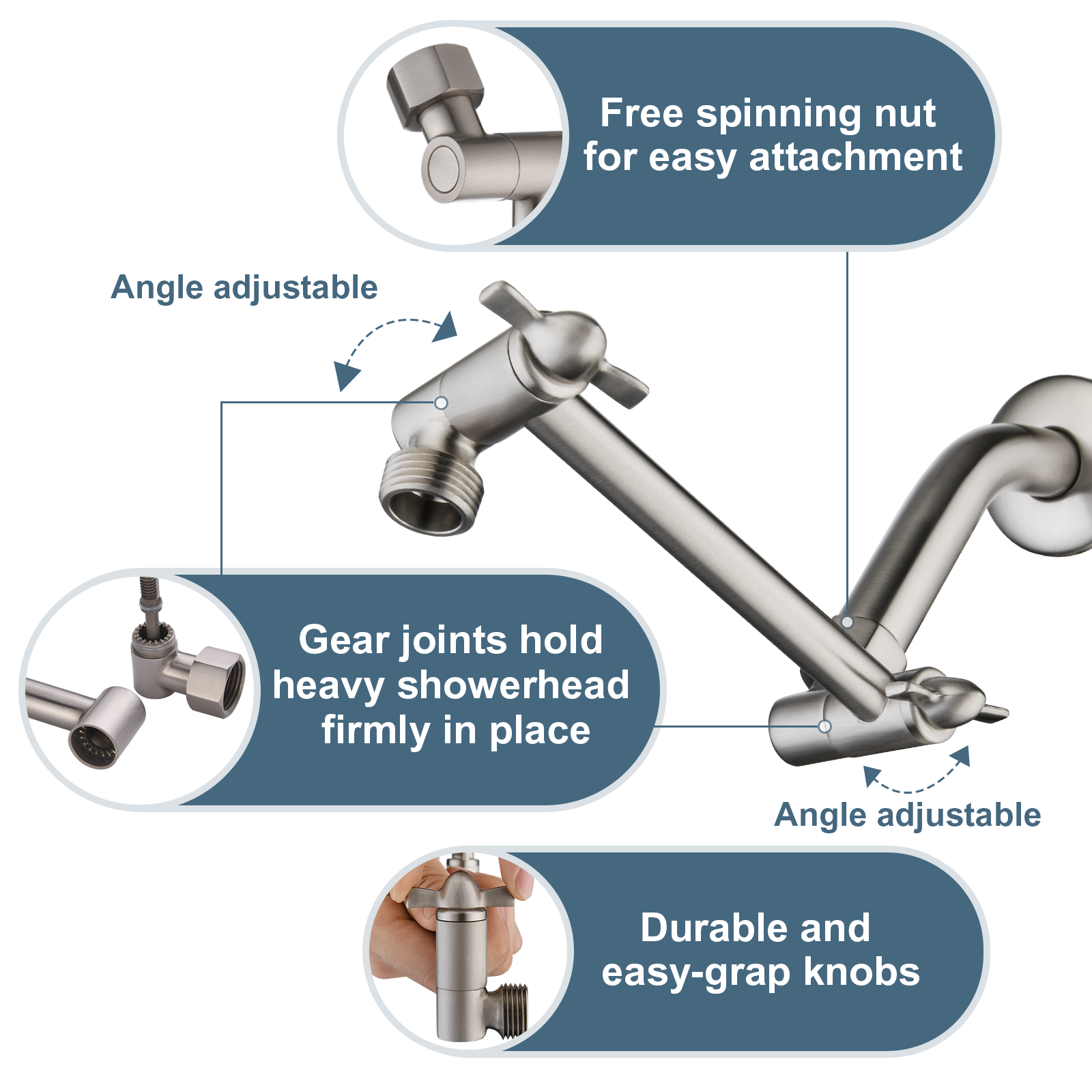 Free spinning nut for easy attachment

Angle adjustable

Gear joints hold heavy showerhead firmly in place

Angle adjustable

Durable and easy-grap knobs