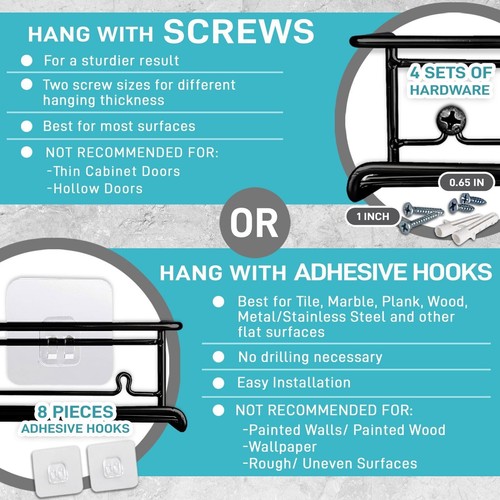 HANG WITH SCREWS

For a sturdier result

Two screw sizes for different hanging thickness

Best for most surfaces

NOT RECOMMENDED FOR:
-Thin Cabinet Doors
-Hollow Doors

4 SETS OF HARDWARE

0.65 IN

1 INCH

OR

HANG WITH ADHESIVE HOOKS

Best for Tile, Marble, Plank, Wood, Metal/Stainless Steel and other flat surfaces

No drilling necessary

Easy Installation

NOT RECOMMENDED FOR:
-Painted Walls/ Painted Wood
-Wallpaper
-Rough/ Uneven Surfaces

8 PIECES ADHESIVE HOOKS