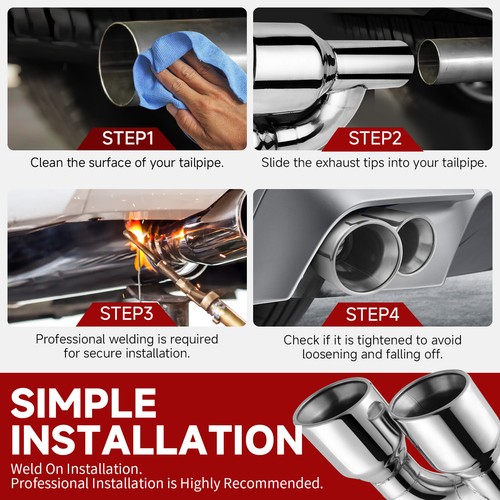 STEP1

Clean the surface of your tailpipe.

STEP2

Slide the exhaust tips into your tailpipe.

STEP3

Professional welding is required for secure installation.

STEP4

Check if it is tightened to avoid loosening and falling off.

SIMPLE INSTALLATION

Weld On Installation.
Professional Installation is Highly Recommended.