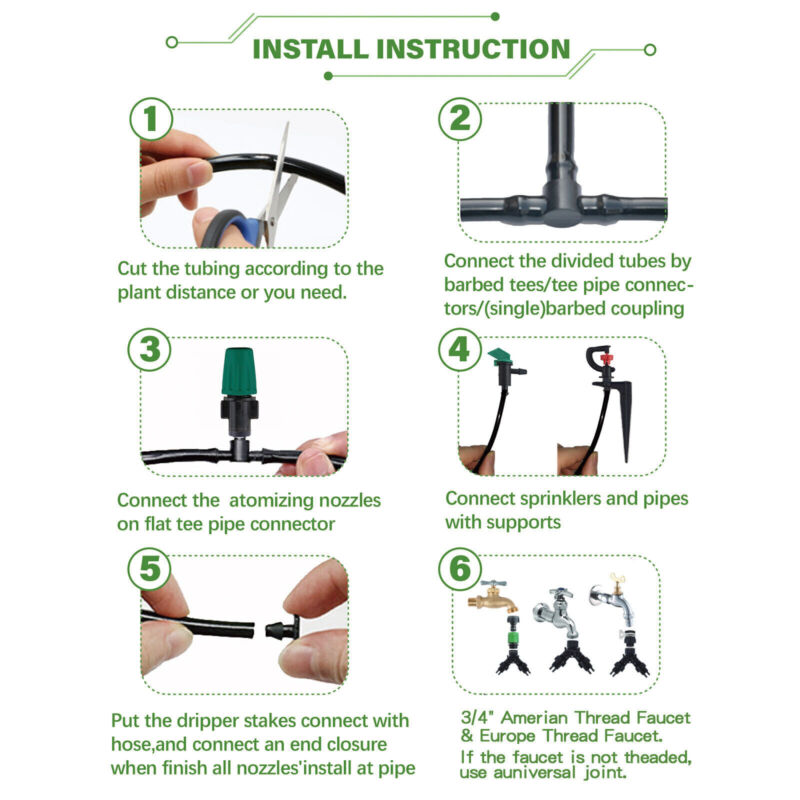 INSTALL INSTRUCTION

1

Cut the tubing according to the plant distance or you need.

2

Connect the divided tubes by barbed tees/tee pipe connectors/(single)barbed coupling

3

Connect the  atomizing nozzles on flat tee pipe connector

4

Connect sprinklers and pipes with supports

5

Put the dripper stakes connect with hose,and connect an end closure when finish all nozzles'install at pipe

6

3/4" Amerian Thread Faucet & Europe Thread Faucet.
If the faucet is not theaded, use auniversal joint.