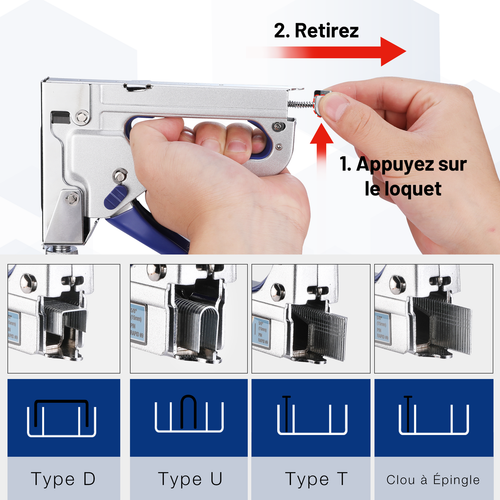 2. Retirez

1. Appuyez sur le loquet

Type D

Type U

Type T

Clou à Épingle