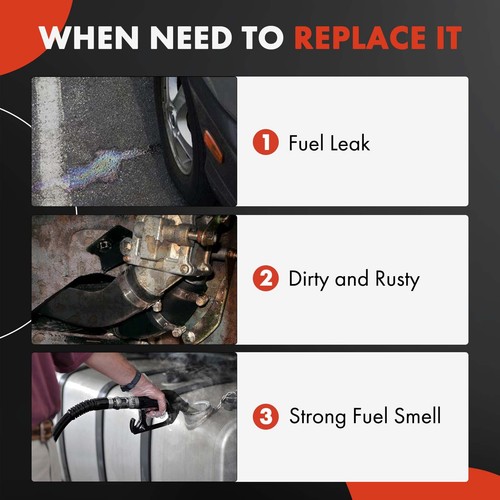 WHEN NEED TO REPLACE IT

1 Fuel Leak

2 Dirty and Rusty

3 Strong Fuel Smell