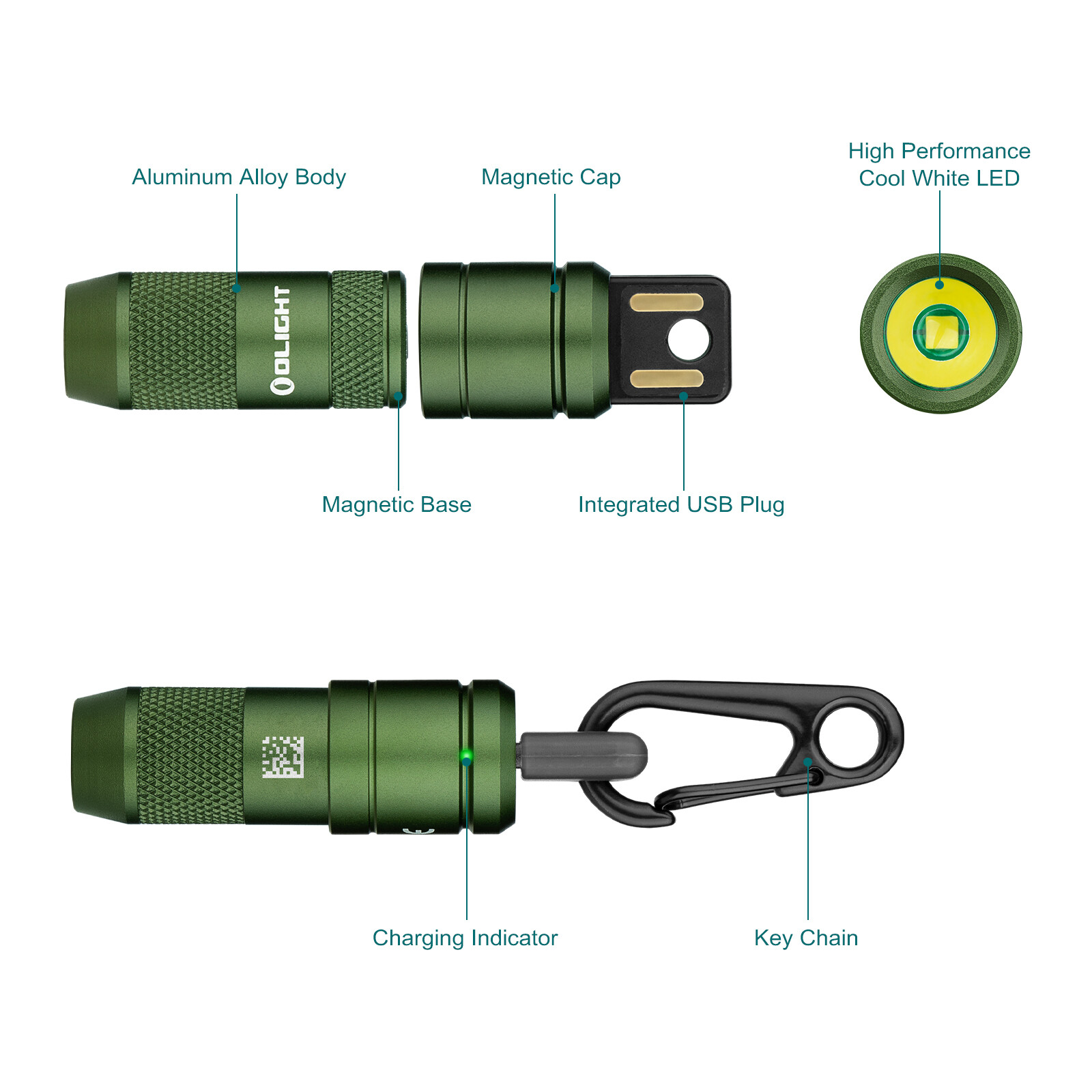 Aluminum Alloy Body

Magnetic Cap

High Performance Cool White LED

OLIGHT

Magnetic Base

Integrated USB Plug

Charging Indicator

Key Chain