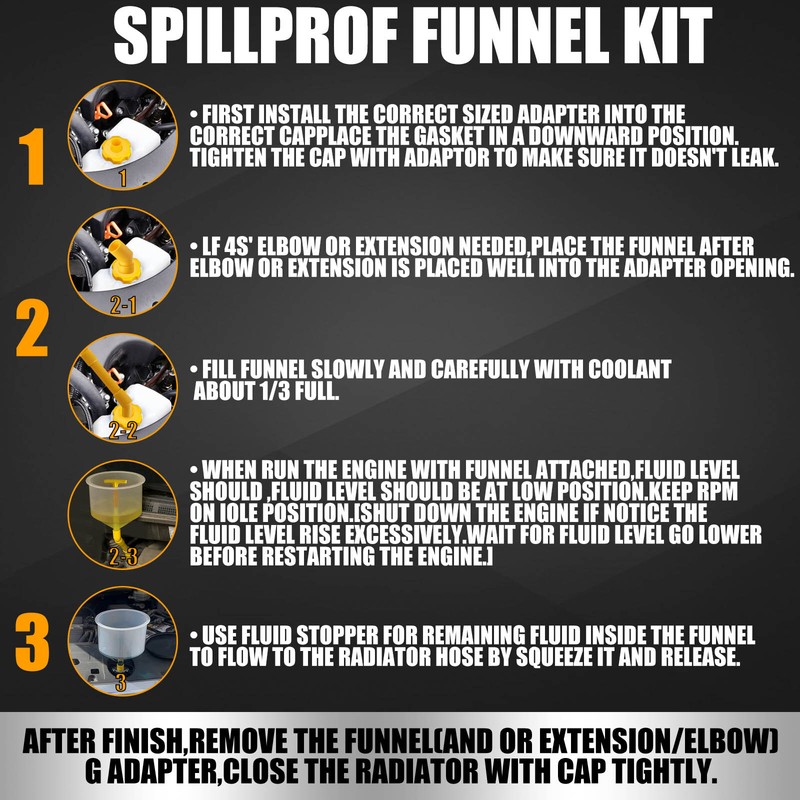 SPILLPROF FUNNEL KIT

1

1

• FIRST INSTALL THE CORRECT SIZED ADAPTER INTO THE CORRECT CAPPLACE THE GASKET IN A DOWNWARD POSITION. TIGHTEN THE CAP WITH ADAPTOR TO MAKE SURE IT DOESN'T LEAK.

2

2-1

• LF 4S' ELBOW OR EXTENSION NEEDED,PLACE THE FUNNEL AFTER ELBOW OR EXTENSION IS PLACED WELL INTO THE ADAPTER OPENING.

2-2

• FILL FUNNEL SLOWLY AND CAREFULLY WITH COOLANT ABOUT 1/3 FULL.

2-3

• WHEN RUN THE ENGINE WITH FUNNEL ATTACHED,FLUID LEVEL SHOULD ,FLUID LEVEL SHOULD BE AT LOW POSITION.KEEP RPM ON IOLE POSITION.[SHUT DOWN THE ENGINE IF NOTICE THE FLUID LEVEL RISE EXCESSIVELY.WAIT FOR FLUID LEVEL GO LOWER BEFORE RESTARTING THE ENGINE.]

3

3

• USE FLUID STOPPER FOR REMAINING FLUID INSIDE THE FUNNEL TO FLOW TO THE RADIATOR HOSE BY SQUEEZE IT AND RELEASE.

AFTER FINISH,REMOVE THE FUNNEL(AND OR EXTENSION/ELBOW) G ADAPTER,CLOSE THE RADIATOR WITH CAP TIGHTLY.