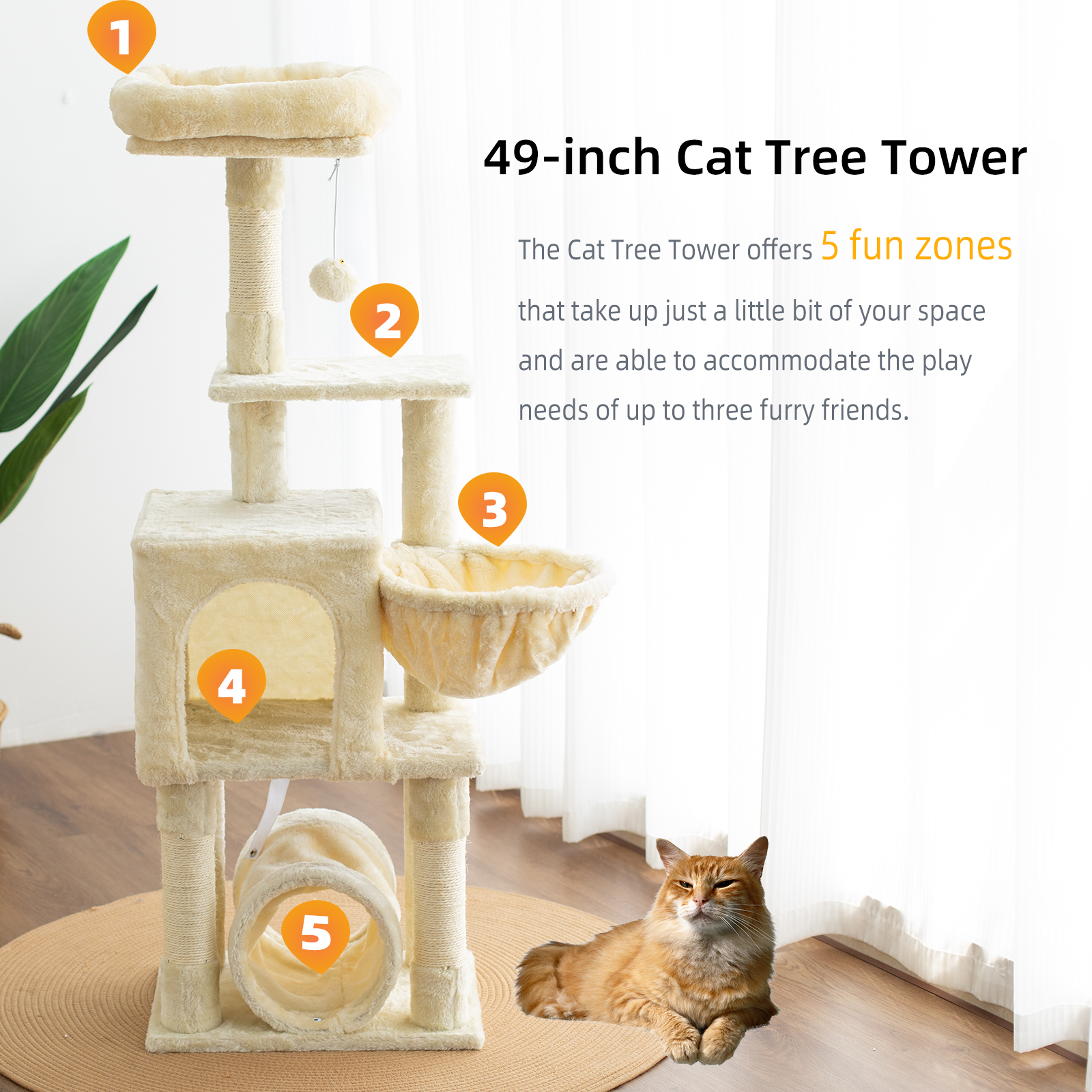 1

49-inch Cat Tree Tower

The Cat Tree Tower offers 5 fun zones that take up just a little bit of your space and are able to accommodate the play needs of up to three furry friends.

2

3

4

5