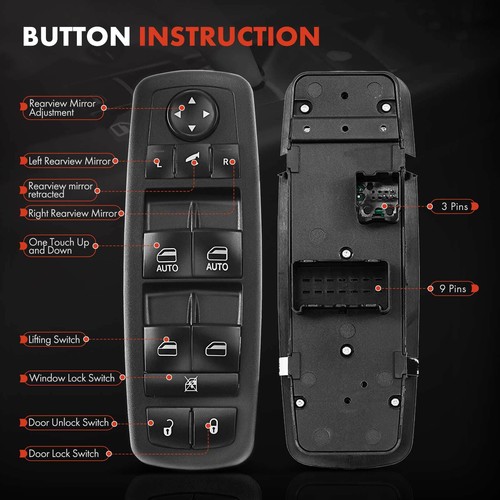 BUTTON INSTRUCTION

Rearview Mirror Adjustment

Left Rearview Mirror

Rearview mirror retracted

Right Rearview Mirror

One Touch Up and Down

Lifting Switch

Window Lock Switch

Door Unlock Switch

Door Lock Switch

L

R

AUTO

AUTO

3 Pins

9 Pins