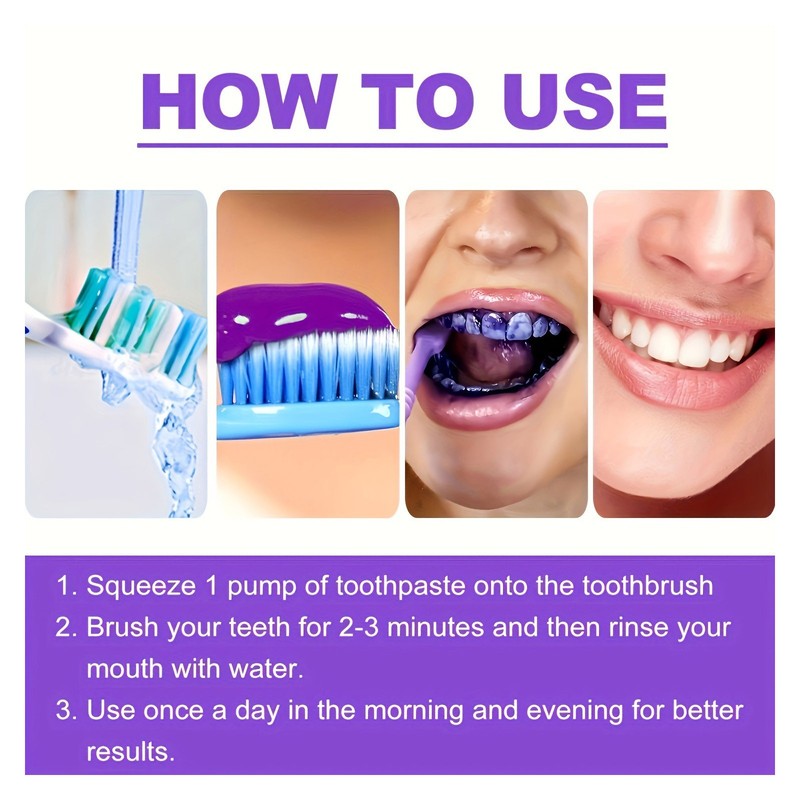 HOW TO USE

1. Squeeze 1 pump of toothpaste onto the toothbrush
2. Brush your teeth for 2-3 minutes and then rinse your mouth with water.
3. Use once a day in the morning and evening for better results.