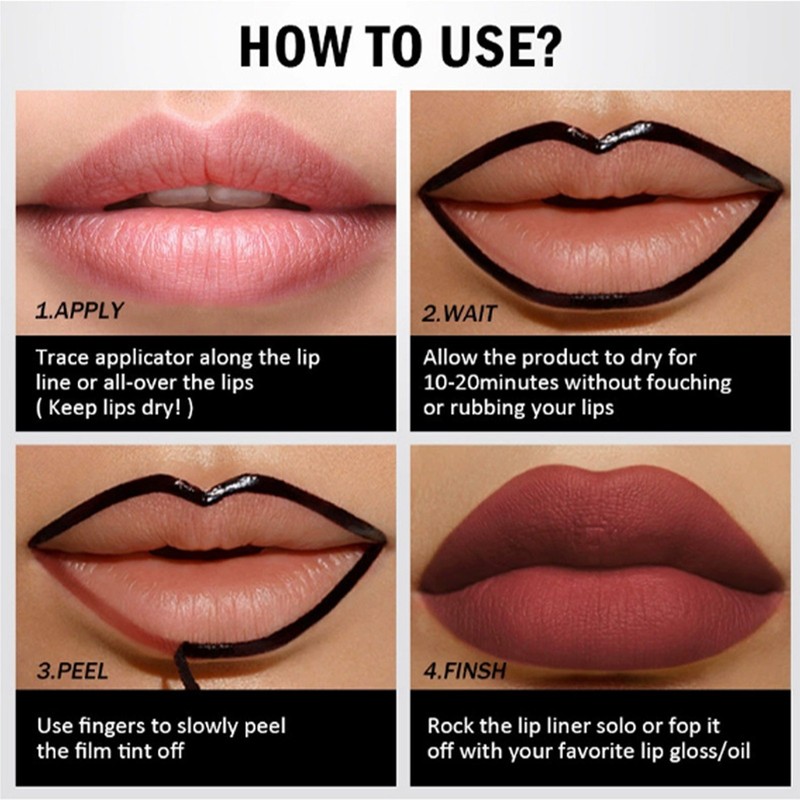 HOW TO USE?

1.APPLY

Trace applicator along the lip line or all-over the lips ( Keep lips dry! )

2.WAIT

Allow the product to dry for 10-20minutes without fouching or rubbing your lips

3.PEEL

Use fingers to slowly peel the film tint off

4.FINSH

Rock the lip liner solo or fop it off with your favorite lip gloss/oil