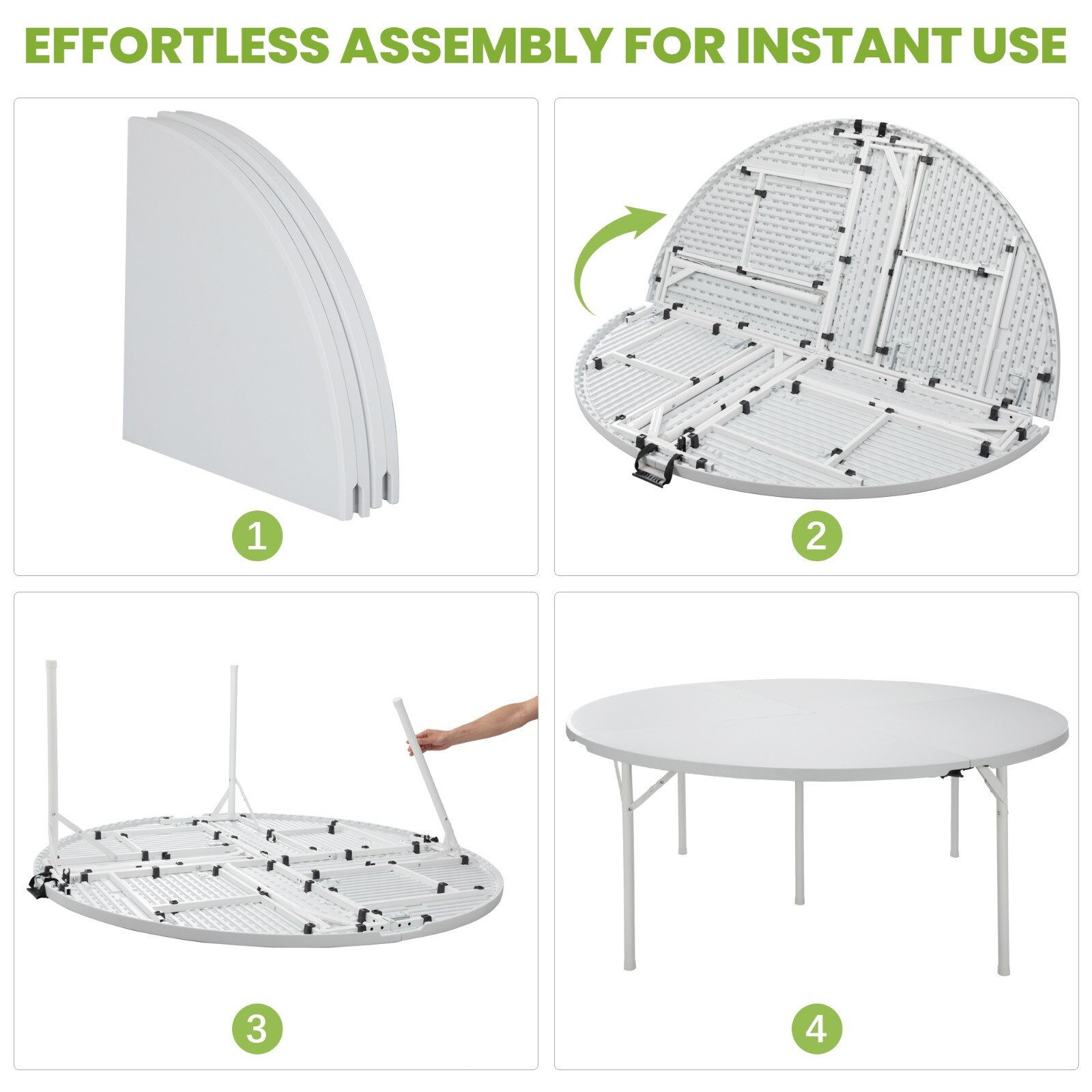 EFFORTLESS ASSEMBLY FOR INSTANT USE

1

2

3

4