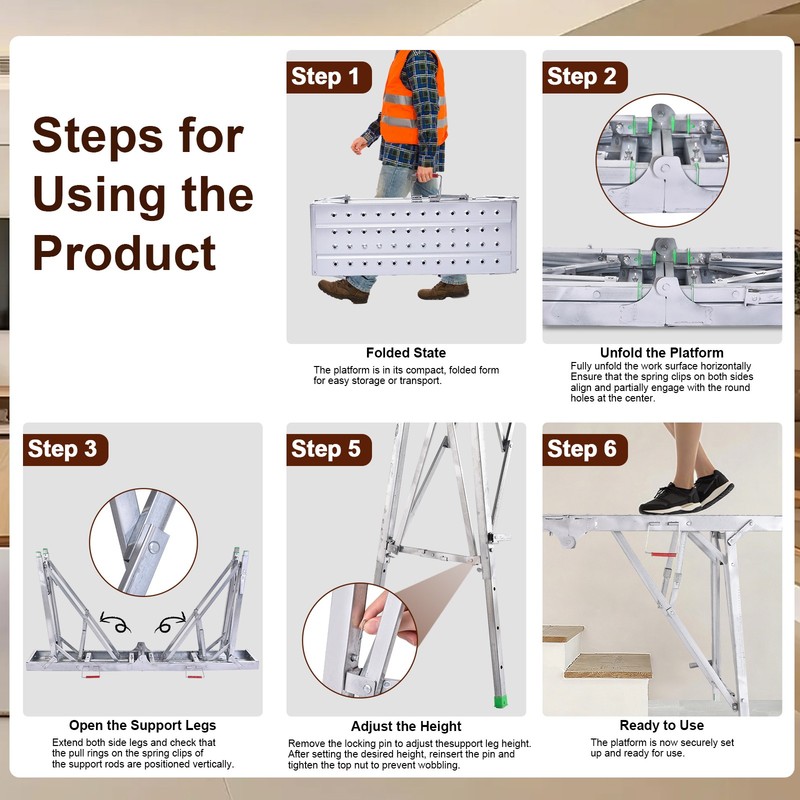 Steps for Using the Product

Step 1

Folded State

The platform is in its compact, folded form for easy storage or transport.

Step 2

Unfold the Platform

Fully unfold the work surface horizontally Ensure that the spring clips on both sides align and partially engage with the round holes at the center.

Step 3

Open the Support Legs

Extend both side legs and check that the pull rings on the spring clips of the support rods are positioned vertically.

Step 5

Adjust the Height

Remove the locking pin to adjust thesupport leg height. After setting the desired height, reinsert the pin and tighten the top nut to prevent wobbling.

Step 6

Ready to Use

The platform is now securely set up and ready for use.