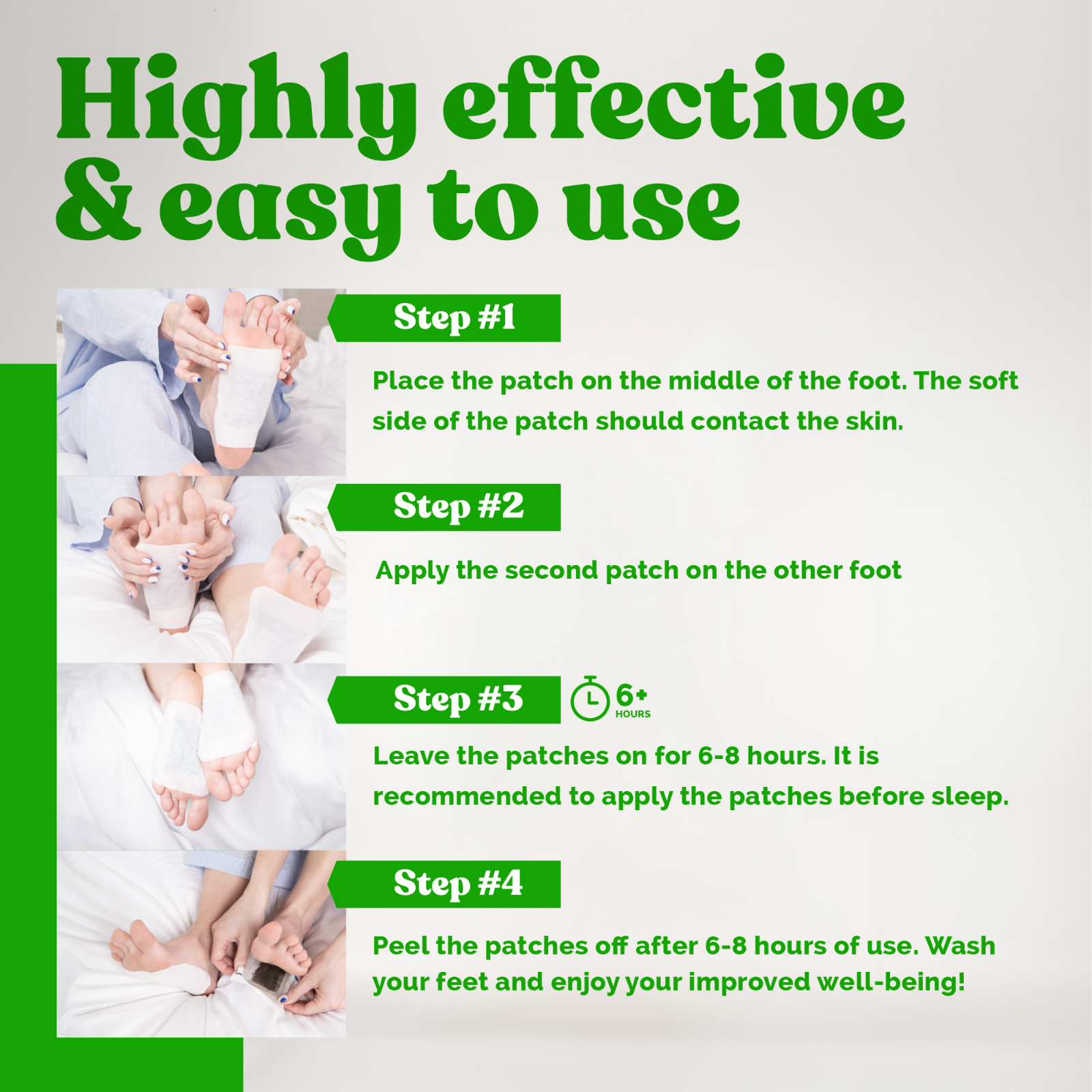 Highly effective & easy to use

Step #1

Place the patch on the middle of the foot. The soft side of the patch should contact the skin.

Step #2

Apply the second patch on the other foot

Step #3

6+ HOURS

Leave the patches on for 6-8 hours. It is recommended to apply the patches before sleep.

Step #4

Peel the patches off after 6-8 hours of use. Wash your feet and enjoy your improved well-being!