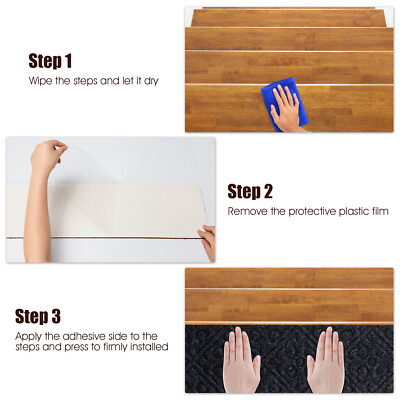 Step 1
Wipe the steps and let it dry

Step 2
Remove the protective plastic film

Step 3
Apply the adhesive side to the steps and press to firmly installed