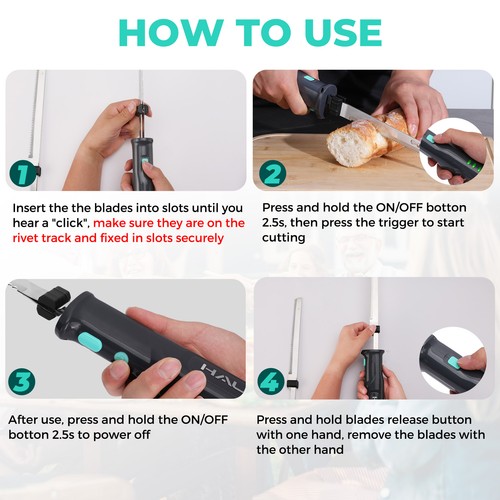 HOW TO USE

1

Insert the the blades into slots until you hear a "click", make sure they are on the rivet track and fixed in slots securely

2

Press and hold the ON/OFF botton 2.5s, then press the trigger to start cutting

3

HAL

After use, press and hold the ON/OFF botton 2.5s to power off

4

Press and hold blades release button with one hand, remove the blades with the other hand