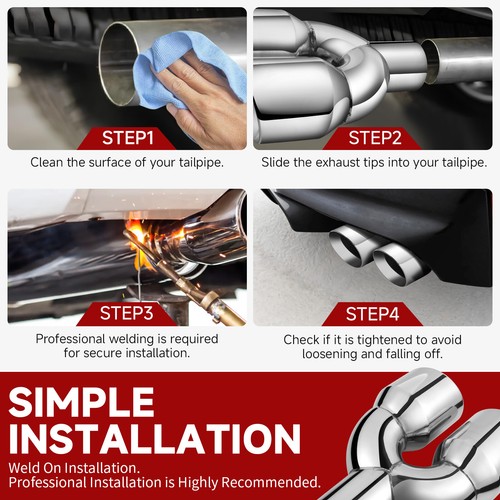 STEP1
Clean the surface of your tailpipe.

STEP2
Slide the exhaust tips into your tailpipe.

STEP3
Professional welding is required for secure installation.

STEP4
Check if it is tightened to avoid loosening and falling off.

SIMPLE INSTALLATION
Weld On Installation.
Professional Installation is Highly Recommended.