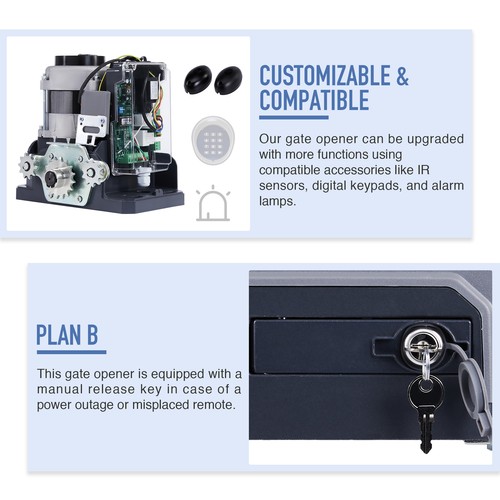 CUSTOMIZABLE & COMPATIBLE

Our gate opener can be upgraded with more functions using compatible accessories like IR sensors, digital keypads, and alarm lamps.

PLAN B

This gate opener is equipped with a manual release key in case of a power outage or misplaced remote.