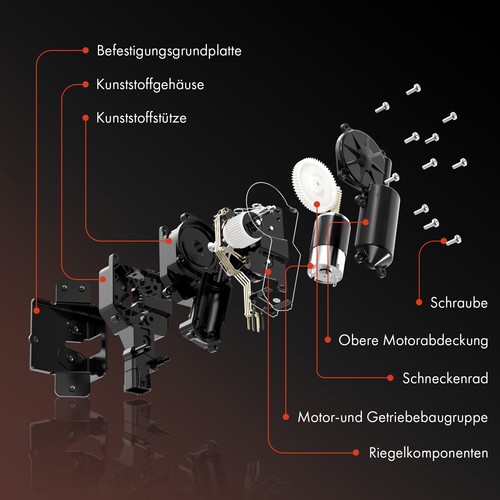 Befestigungsgrundplatte

Kunststoffgehäuse

Kunststoffstütze

Schraube

Obere Motorabdeckung

Schneckenrad

Motor-und Getriebebaugruppe

Riegelkomponenten