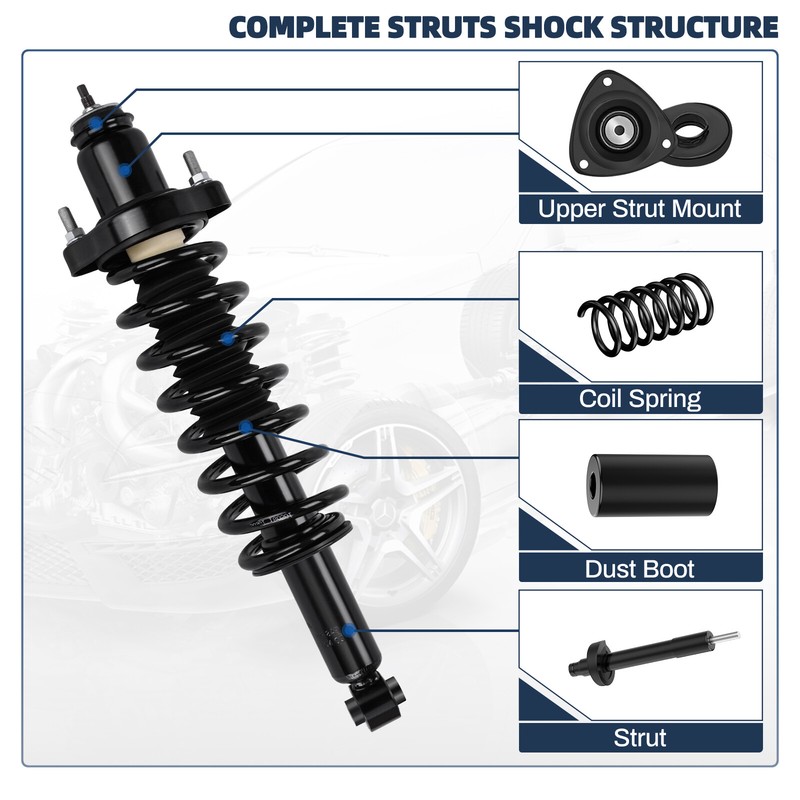 COMPLETE STRUTS SHOCK STRUCTURE

Upper Strut Mount

Coil Spring

Dust Boot

Strut