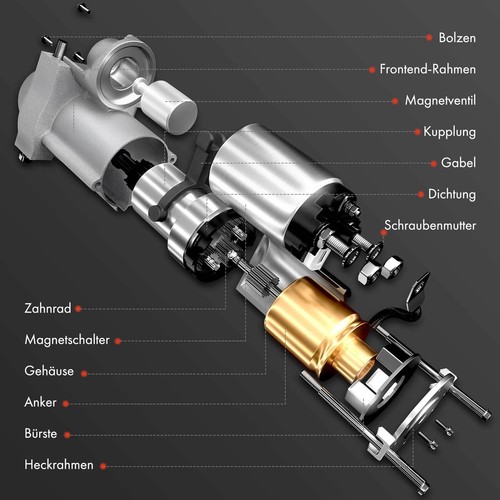 Bolzen
Frontend-Rahmen
Magnetventil
Kupplung
Gabel
Dichtung
Schraubenmutter
Zahnrad
Magnetschalter
Gehäuse
Anker
Bürste
Heckrahmen