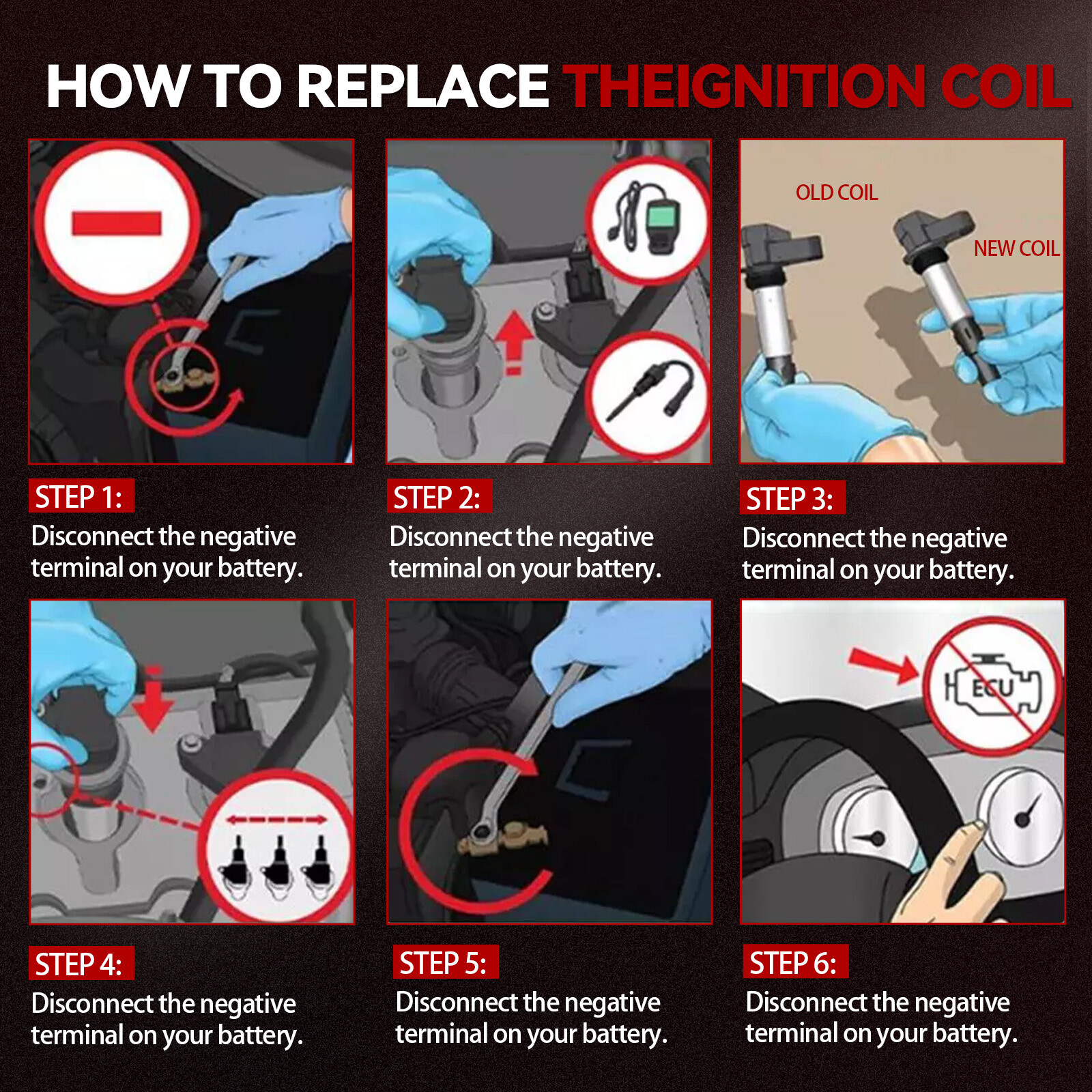 HOW TO REPLACE THEIGNITION COIL

OLD COIL

NEW COIL

STEP 1:
Disconnect the negative terminal on your battery.

STEP 2:
Disconnect the negative terminal on your battery.

STEP 3:
Disconnect the negative terminal on your battery.

ECU

STEP 4:
Disconnect the negative terminal on your battery.

STEP 5:
Disconnect the negative terminal on your battery.

STEP 6:
Disconnect the negative terminal on your battery.