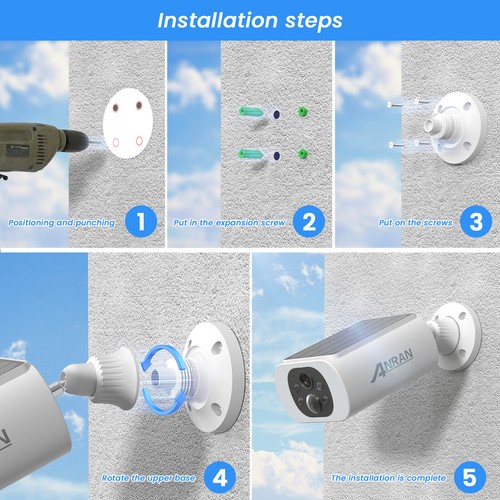 Installation steps

Positioning and punching 1

Put in the expansion screw 2

Put on the screws 3

Rotate the upper base 4

ANRAN

The installation is complete 5