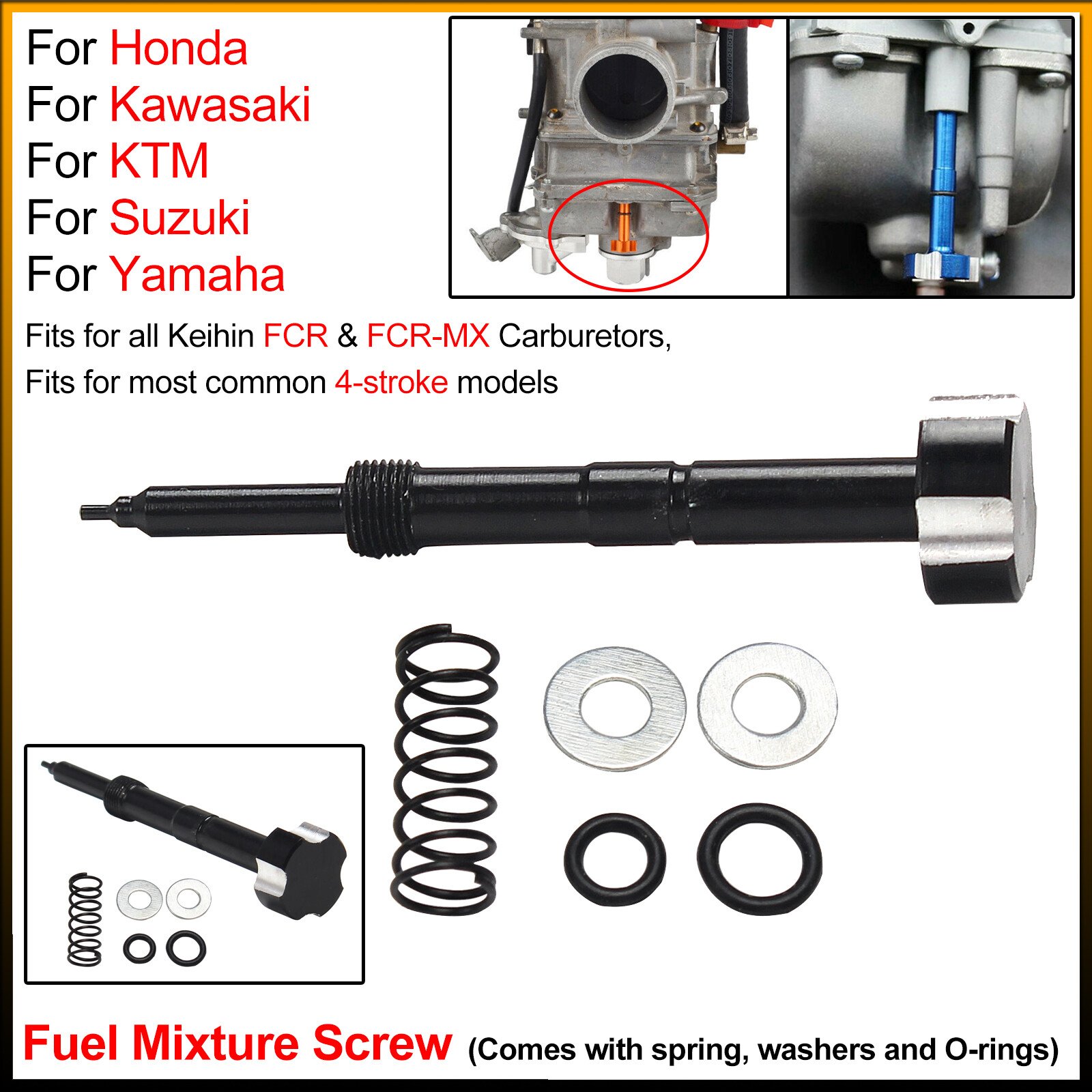 For Honda
For Kawasaki
For KTM
For Suzuki
For Yamaha

Fits for all Keihin FCR & FCR-MX Carburetors,
Fits for most common 4-stroke models

Fuel Mixture Screw (Comes with spring, washers and O-rings)