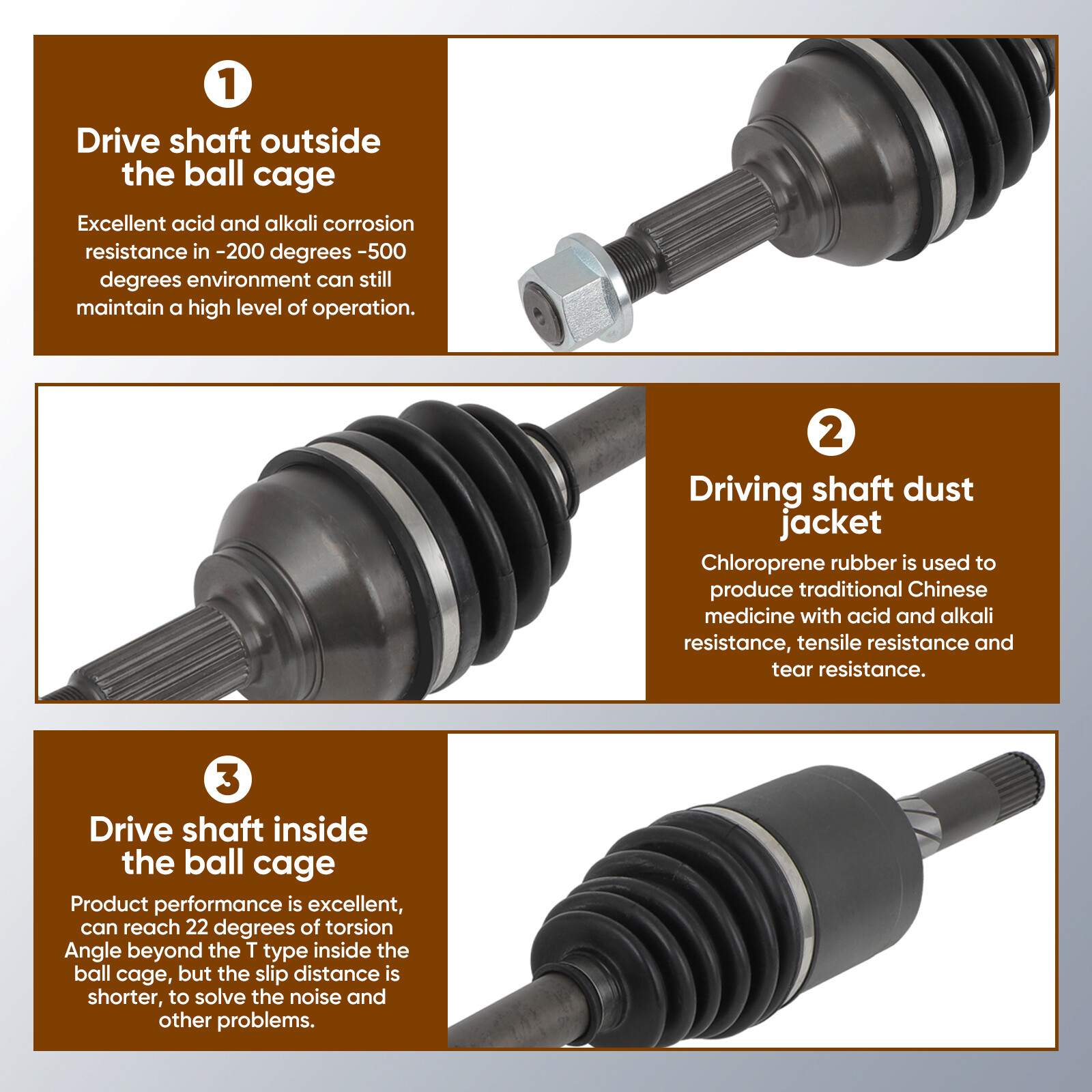 1

Drive shaft outside the ball cage

Excellent acid and alkali corrosion resistance in -200 degrees -500 degrees environment can still maintain a high level of operation.

2

Driving shaft dust jacket

Chloroprene rubber is used to produce traditional Chinese medicine with acid and alkali resistance, tensile resistance and tear resistance.

3

Drive shaft inside the ball cage

Product performance is excellent, can reach 22 degrees of torsion Angle beyond the T type inside the ball cage, but the slip distance is shorter, to solve the noise and other problems.