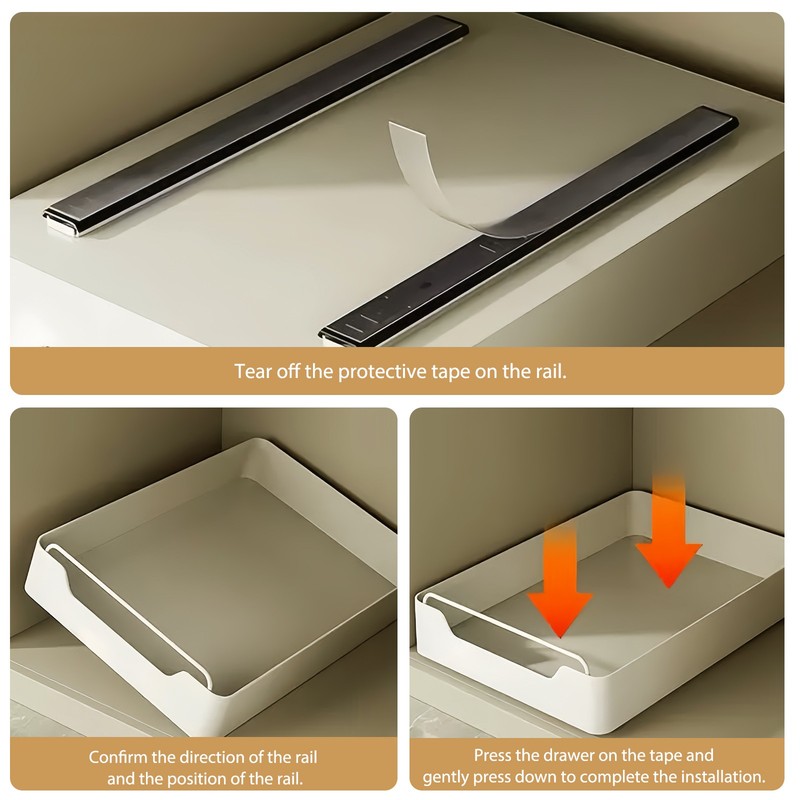 Tear off the protective tape on the rail.

Confirm the direction of the rail and the position of the rail.

Press the drawer on the tape and gently press down to complete the installation.