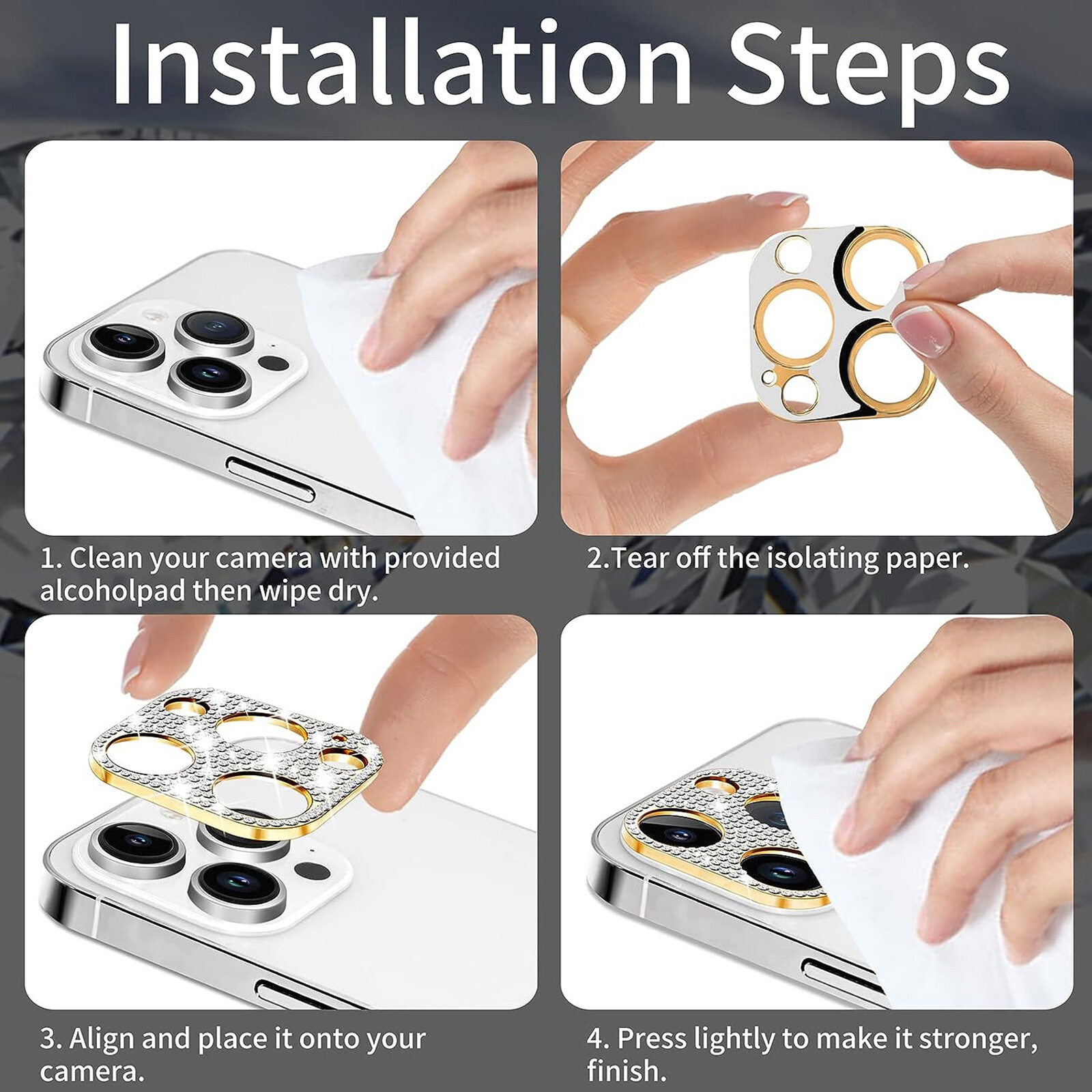 Installation Steps

1. Clean your camera with provided alcoholpad then wipe dry.

2.Tear off the isolating paper.

3. Align and place it onto your camera.

4. Press lightly to make it stronger, finish.