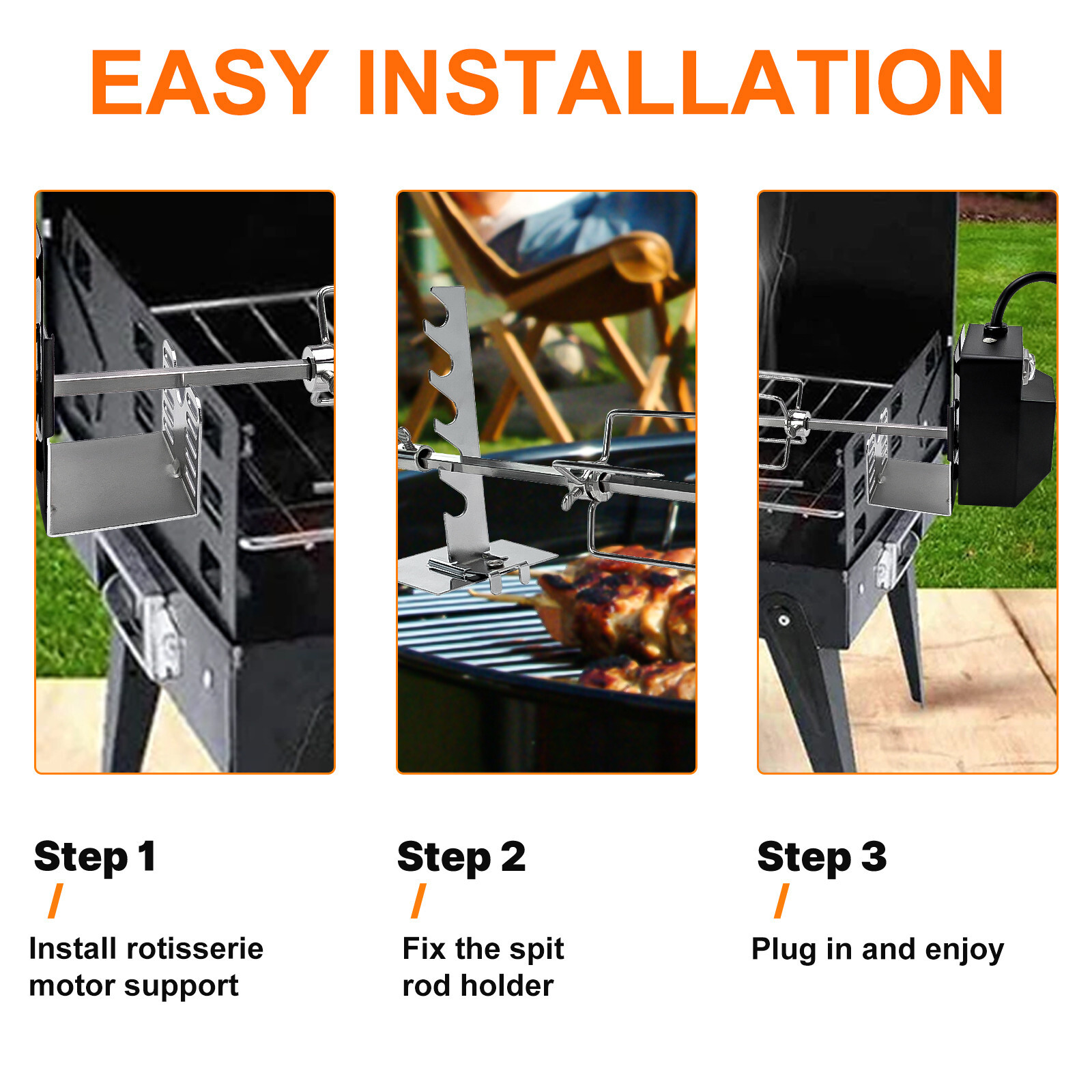 EASY INSTALLATION

Step 1
/
Install rotisserie motor support

Step 2
/
Fix the spit rod holder

Step 3
/
Plug in and enjoy