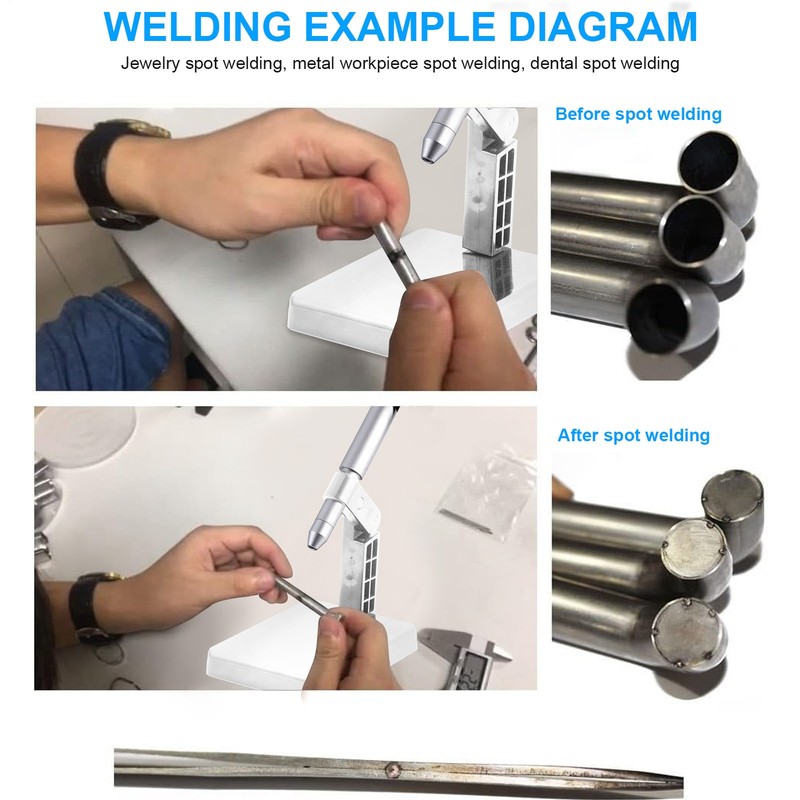 WELDING EXAMPLE DIAGRAM

Jewelry spot welding, metal workpiece spot welding, dental spot welding

Before spot welding

After spot welding