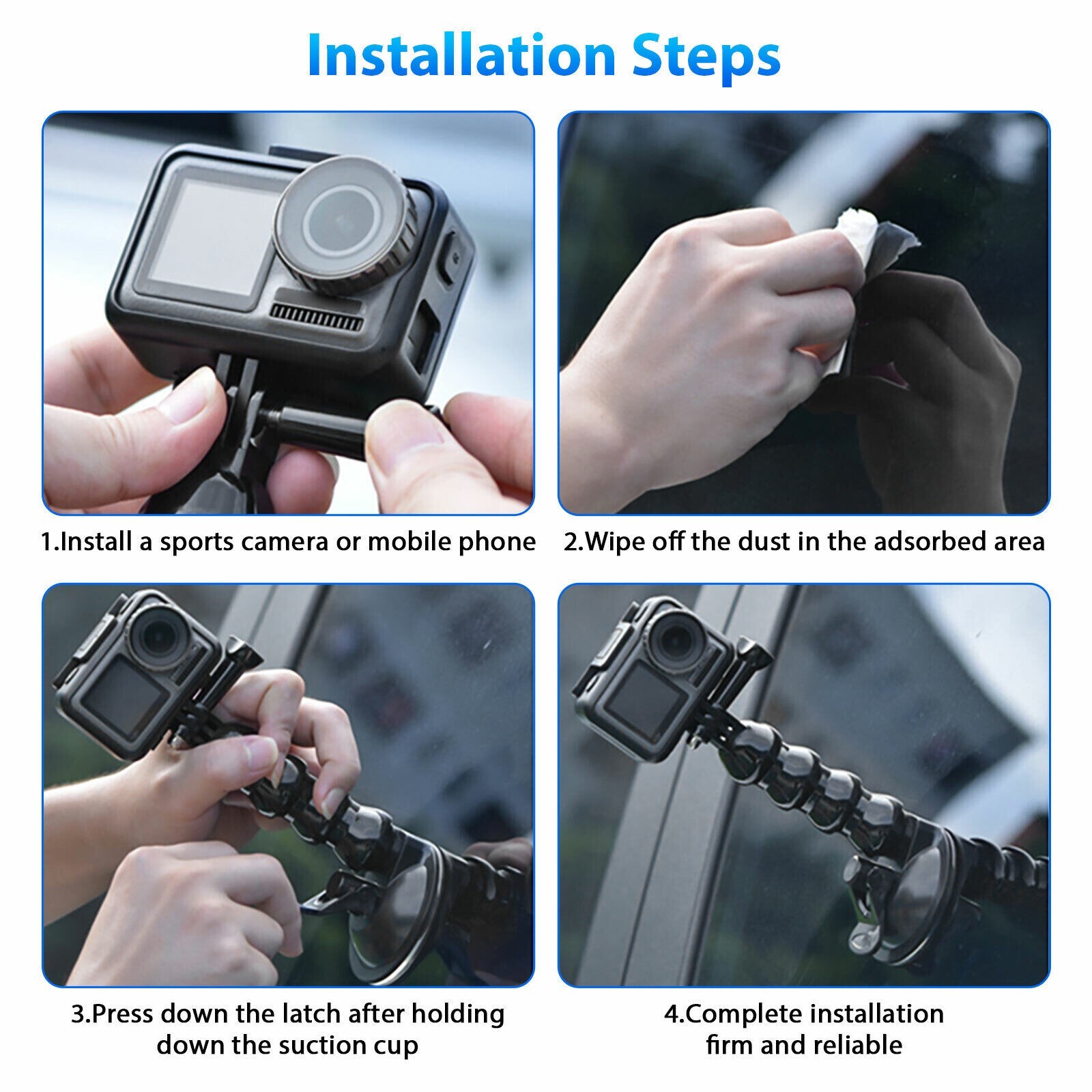 Installation Steps

1.Install a sports camera or mobile phone

2.Wipe off the dust in the adsorbed area

3.Press down the latch after holding down the suction cup

4.Complete installation firm and reliable