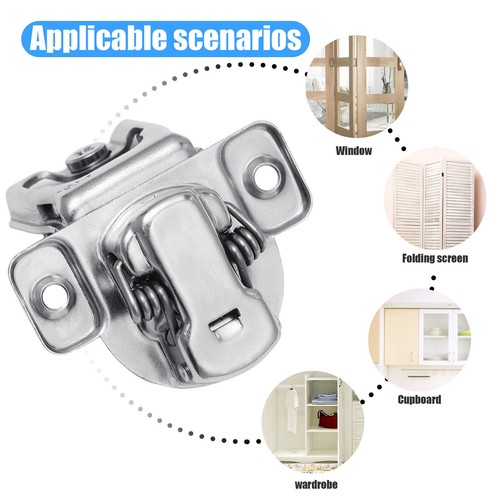 Applicable scenarios

Window

Folding screen

Cupboard

wardrobe