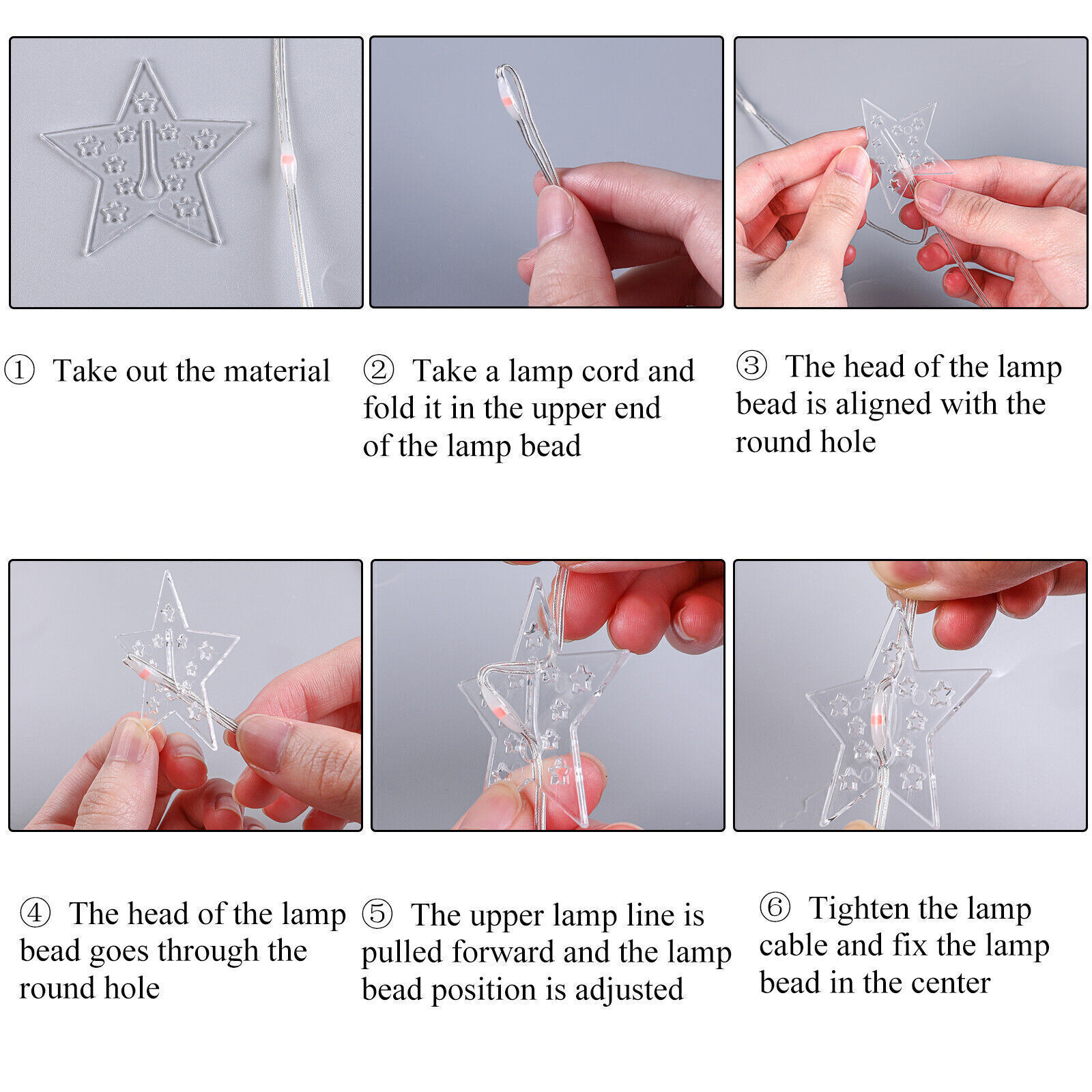 ① Take out the material

② Take a lamp cord and fold it in the upper end of the lamp bead

③ The head of the lamp bead is aligned with the round hole

④ The head of the lamp bead goes through the round hole

⑤ The upper lamp line is pulled forward and the lamp bead position is adjusted

⑥ Tighten the lamp cable and fix the lamp bead in the center