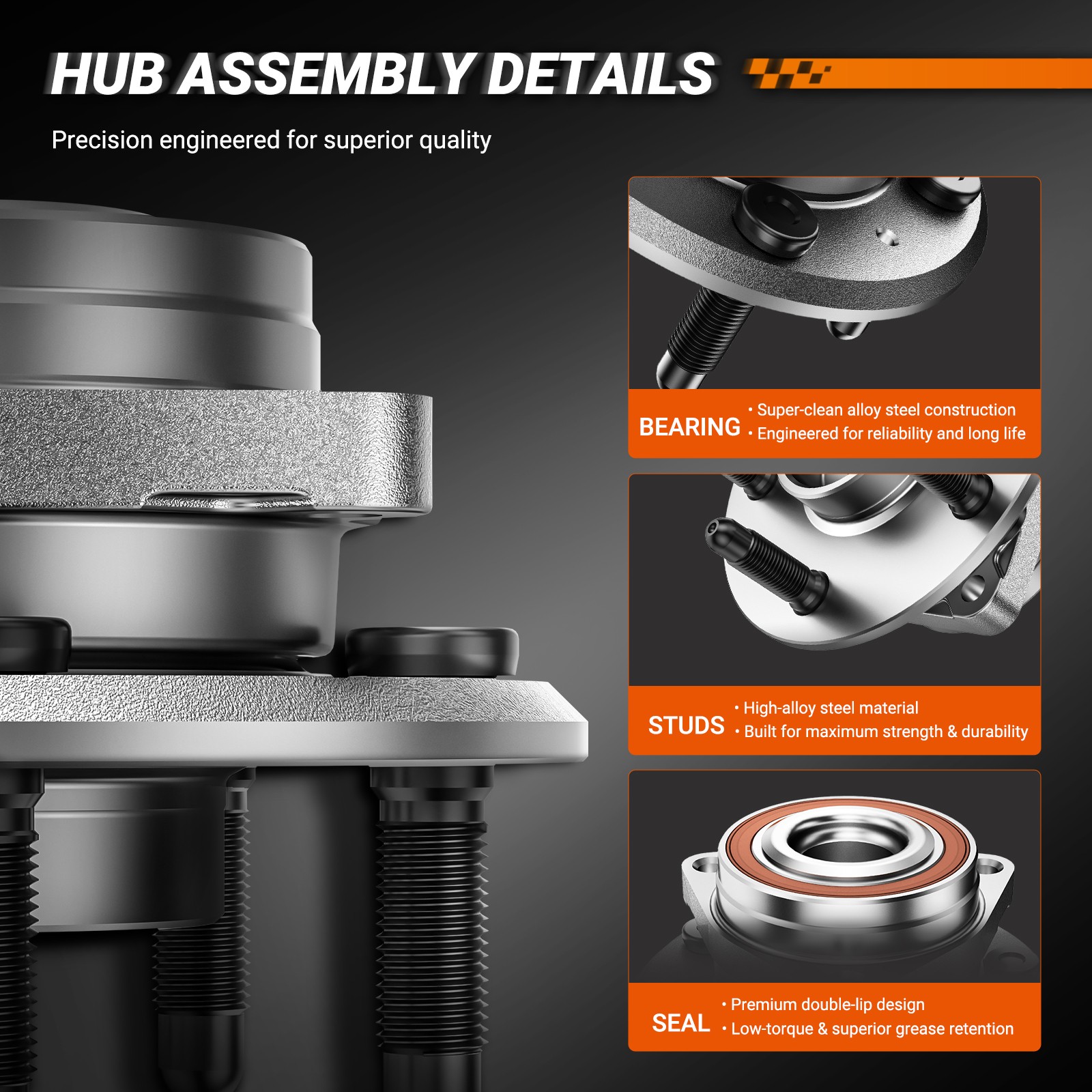 HUB ASSEMBLY DETAILS

Precision engineered for superior quality

BEARING
• Super-clean alloy steel construction
• Engineered for reliability and long life

STUDS
• High-alloy steel material
• Built for maximum strength & durability

SEAL
• Premium double-lip design
• Low-torque & superior grease retention