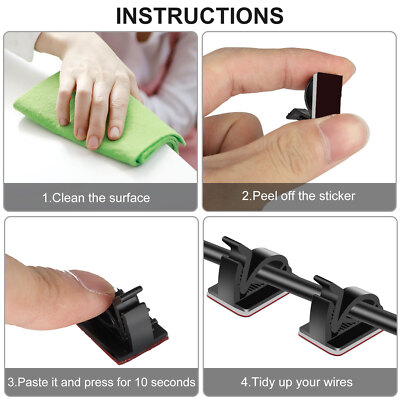 INSTRUCTIONS

1.Clean the surface

2.Peel off the sticker

3.Paste it and press for 10 seconds

4.Tidy up your wires