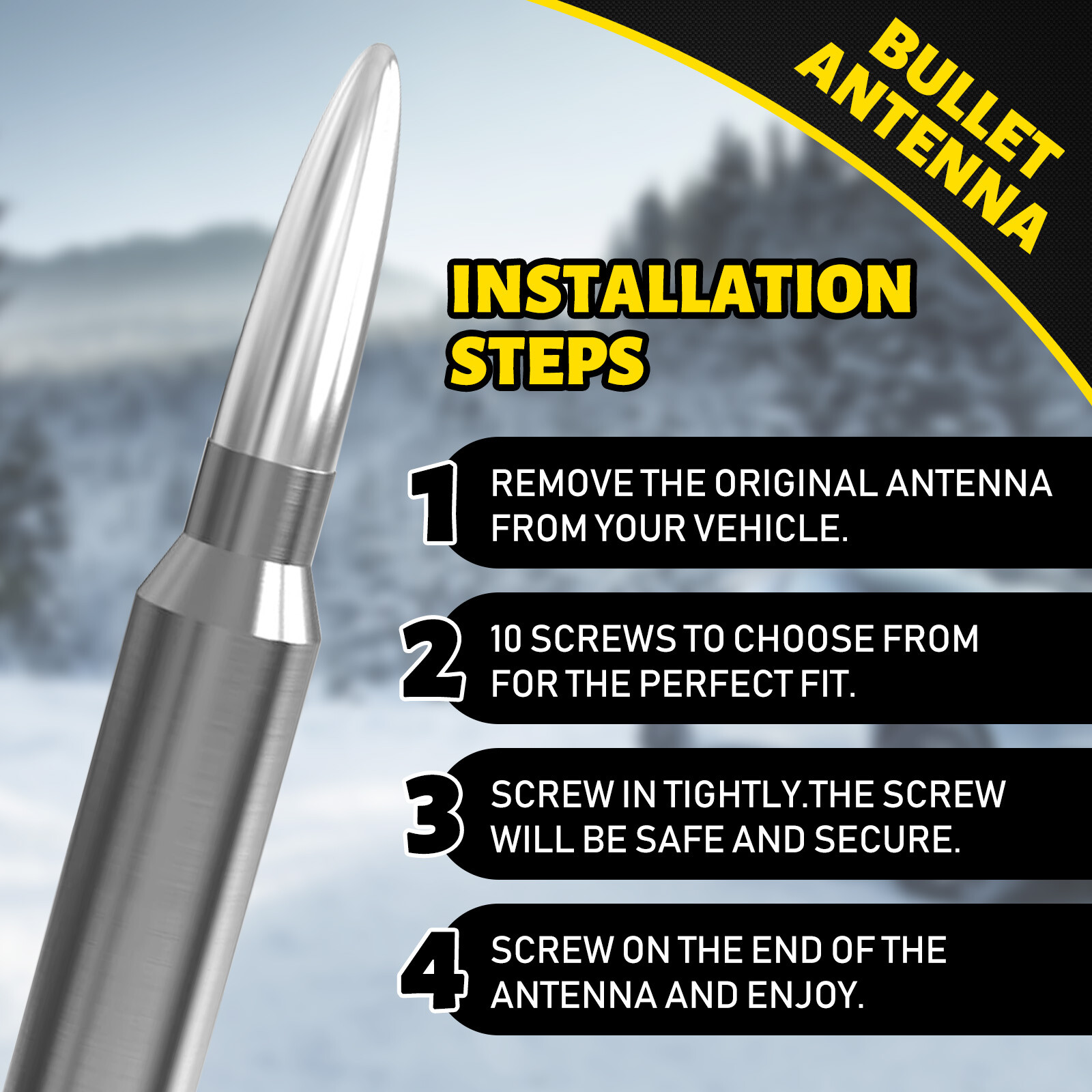 BULLET ANTENNA

INSTALLATION STEPS

1 REMOVE THE ORIGINAL ANTENNA FROM YOUR VEHICLE.

2 10 SCREWS TO CHOOSE FROM FOR THE PERFECT FIT.

3 SCREW IN TIGHTLY.THE SCREW WILL BE SAFE AND SECURE.

4 SCREW ON THE END OF THE ANTENNA AND ENJOY.