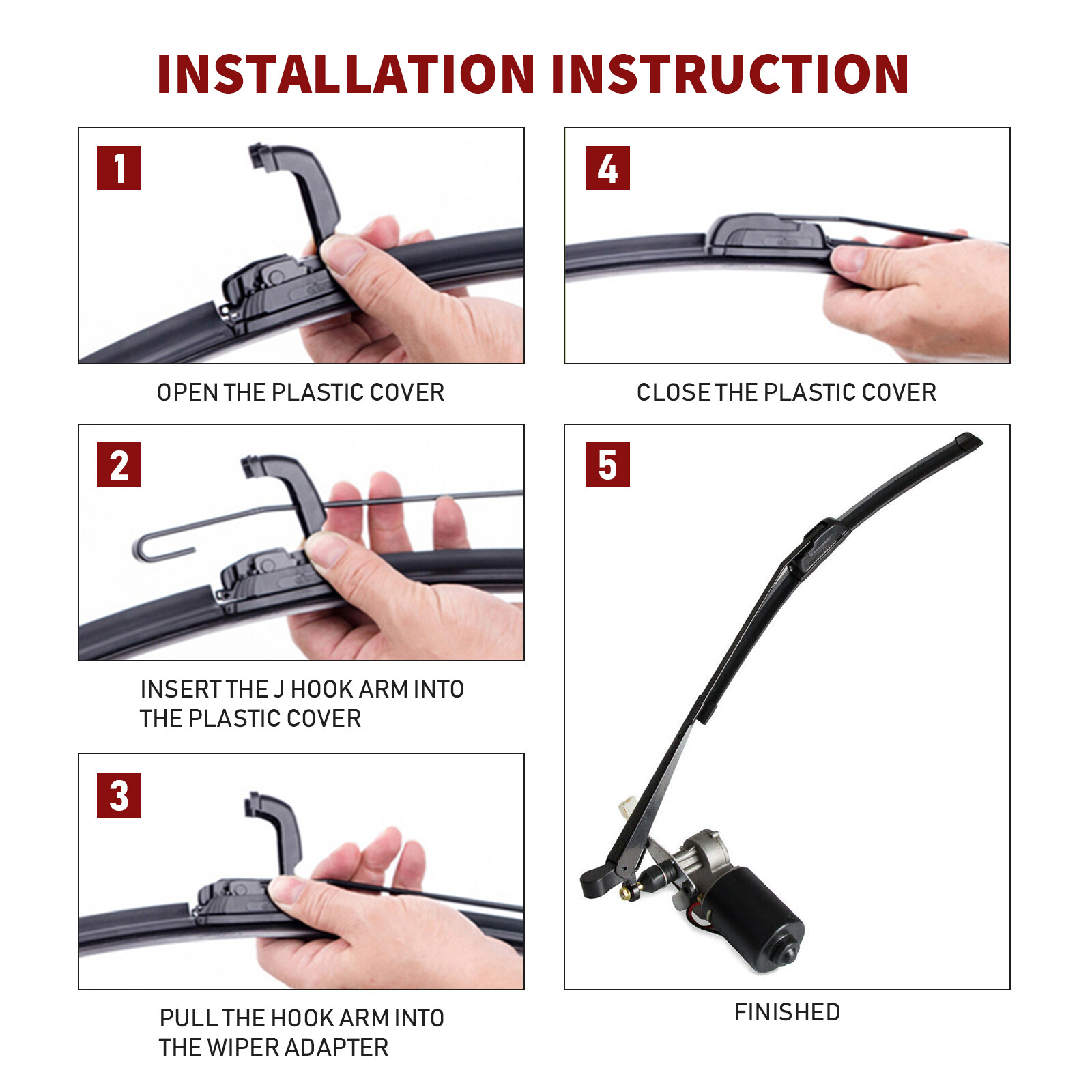 INSTALLATION INSTRUCTION

1

OPEN THE PLASTIC COVER

2

INSERT THE J HOOK ARM INTO THE PLASTIC COVER

3

PULL THE HOOK ARM INTO THE WIPER ADAPTER

4

CLOSE THE PLASTIC COVER

5

FINISHED