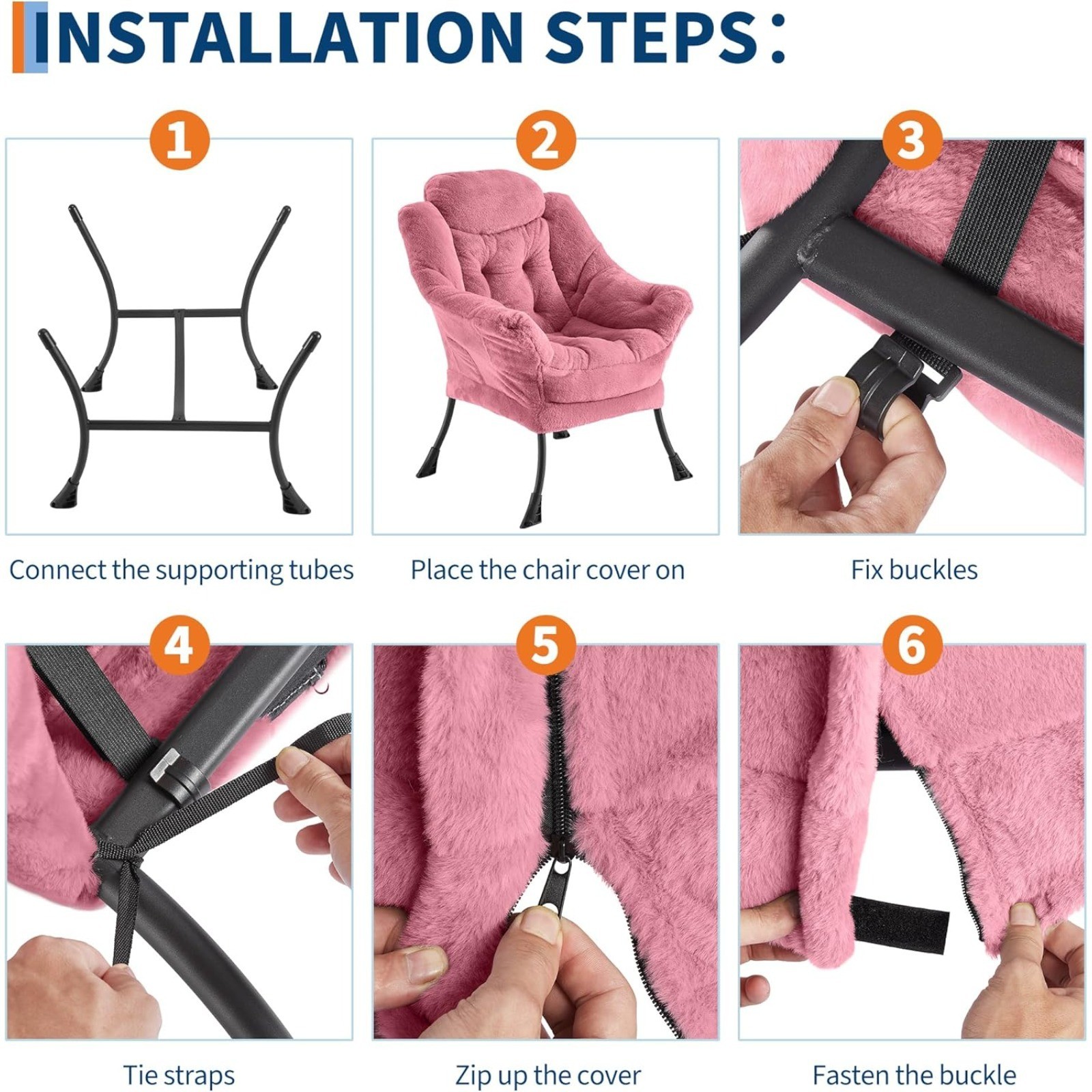 INSTALLATION STEPS:

1

Connect the supporting tubes

2

Place the chair cover on

3

Fix buckles

4

Tie straps

5

Zip up the cover

6

Fasten the buckle