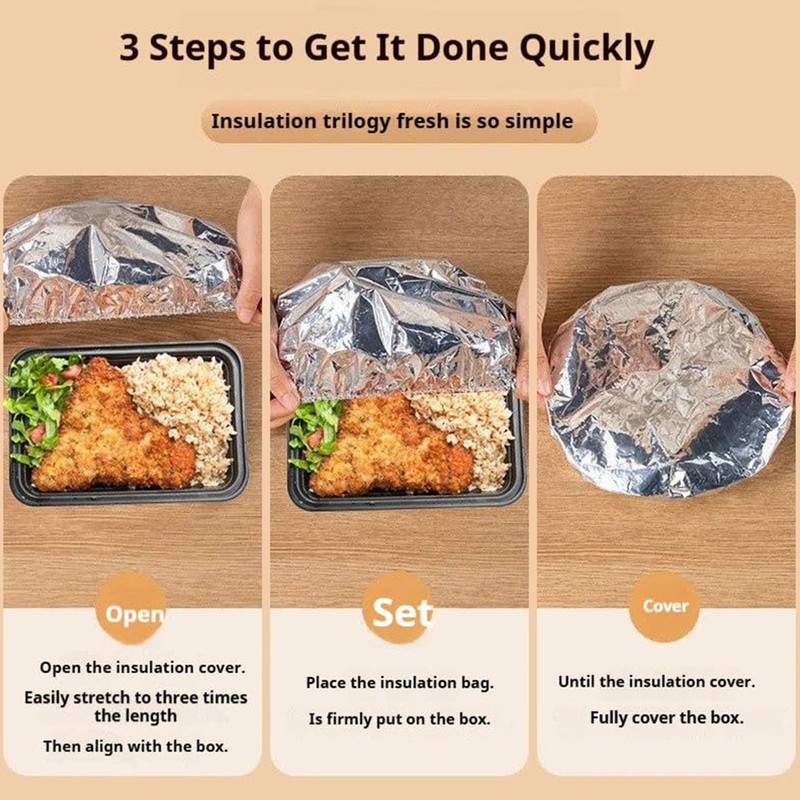 3 Steps to Get It Done Quickly

Insulation trilogy fresh is so simple

Open

Open the insulation cover.

Easily stretch to three times the length

Then align with the box.

Set

Place the insulation bag.

Is firmly put on the box.

Cover

Until the insulation cover.

Fully cover the box.