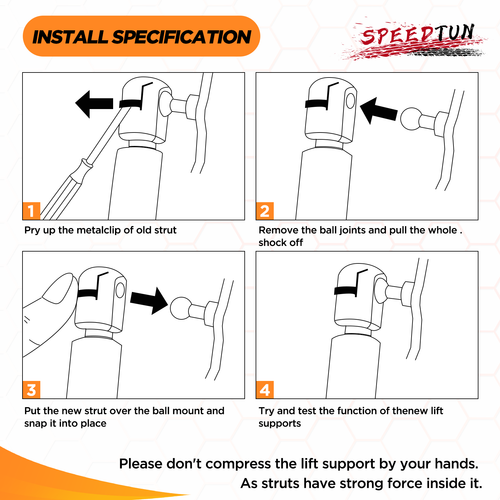 INSTALL SPECIFICATION

SPEEDTUN

1

Pry up the metalclip of old strut

2

Remove the ball joints and pull the whole . shock off

3

Put the new strut over the ball mount and snap it into place

4

Try and test the function of thenew lift supports

Please don't compress the lift support by your hands. As struts have strong force inside it.