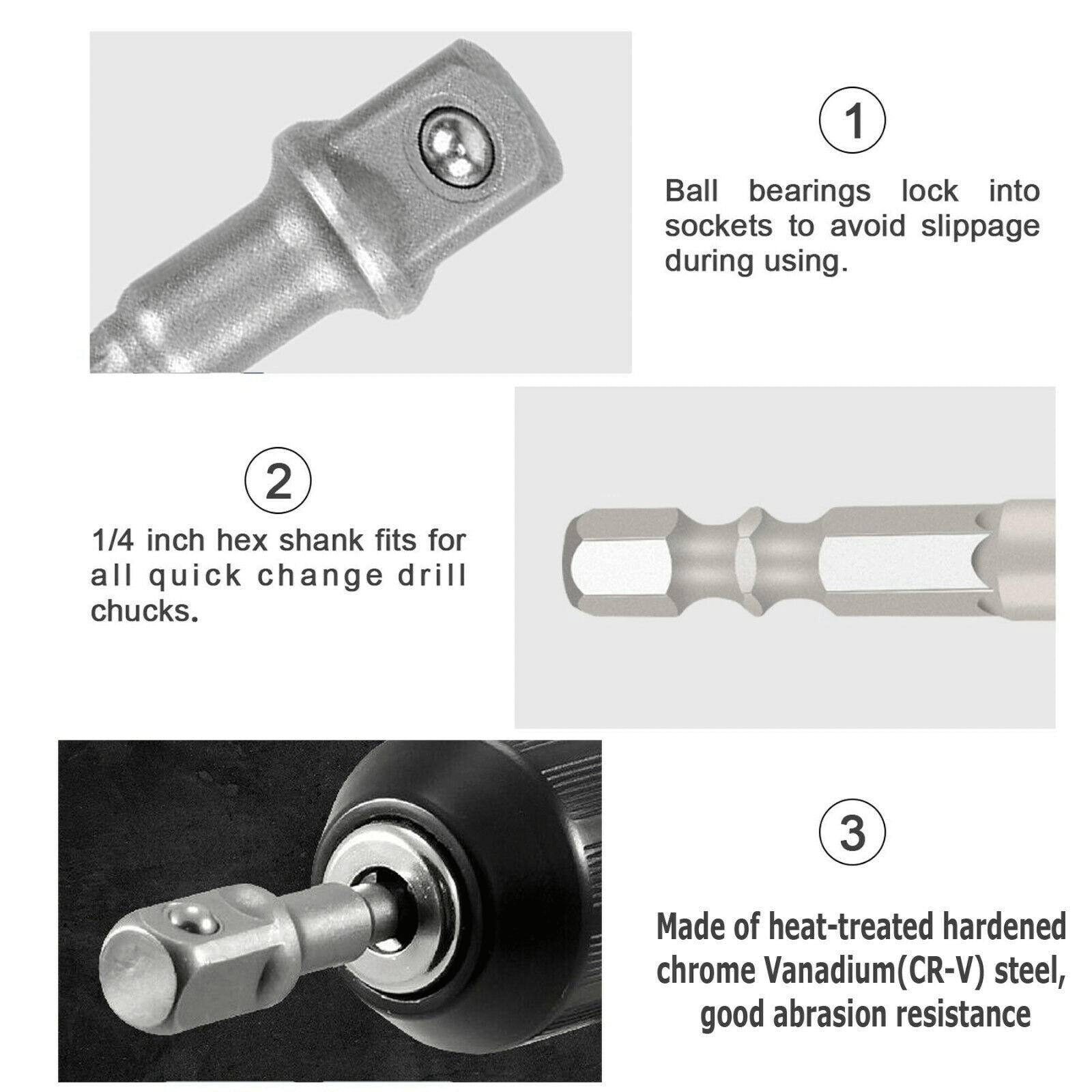 1

Ball bearings lock into sockets to avoid slippage during using.

2

1/4 inch hex shank fits for all quick change drill chucks.

3

Made of heat-treated hardened chrome Vanadium(CR-V) steel, good abrasion resistance