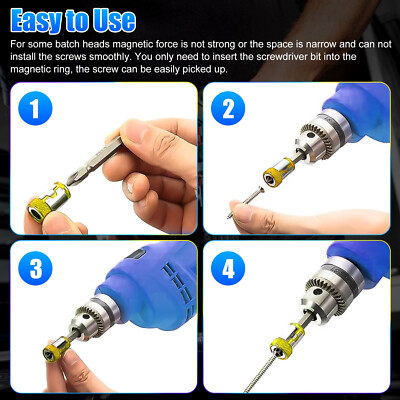 Easy to Use

For some batch heads magnetic force is not strong or the space is narrow and can not install the screws smoothly. You only need to insert the screwdriver bit into the magnetic ring, the screw can be easily picked up.

1

2

3

4