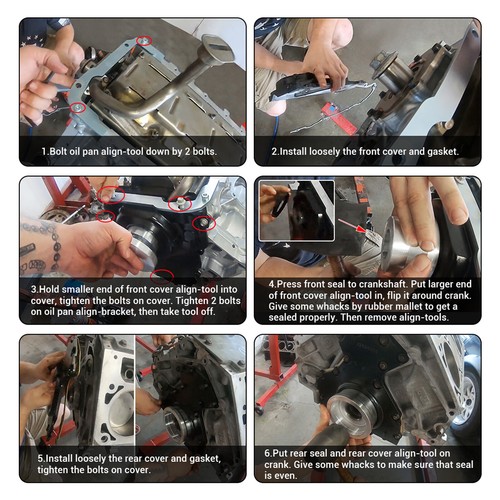 1.Bolt oil pan align-tool down by 2 bolts.

2.Install loosely the front cover and gasket.

3.Hold smaller end of front cover align-tool into cover, tighten the bolts on cover. Tighten 2 bolts on oil pan align-bracket, then take tool off.

4.Press front seal to crankshaft. Put larger end of front cover align-tool in, flip it around crank. Give some whacks by rubber mallet to get a sealed properly. Then remove align-tools.

5.Install loosely the rear cover and gasket, tighten the bolts on cover.

6.Put rear seal and rear cover align-tool on crank. Give some whacks to make sure that seal is even.