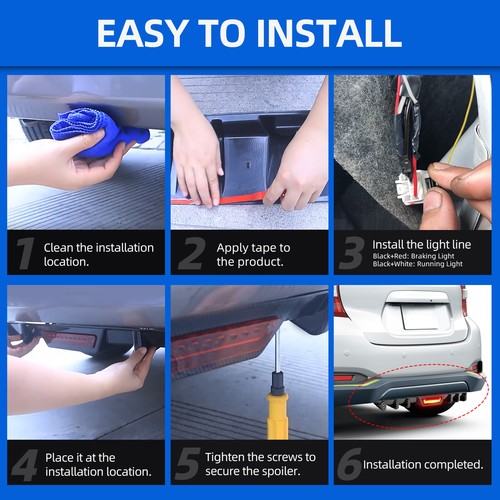 EASY TO INSTALL

1 Clean the installation location.

2 Apply tape to the product.

3 Install the light line
Black+Red: Braking Light
Black+White: Running Light

4 Place it at the installation location.

5 Tighten the screws to secure the spoiler.

6 Installation completed.