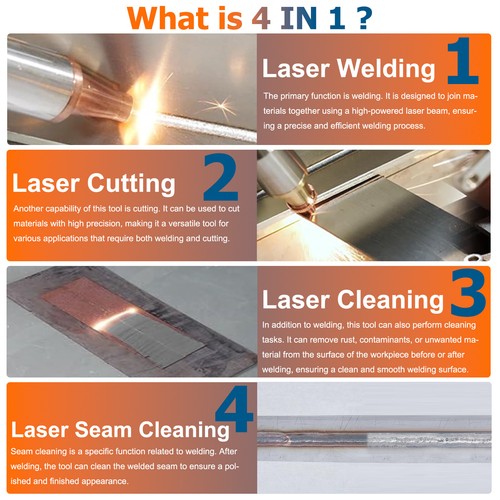 What is 4 IN 1 ?

Laser Welding 1

The primary function is welding. It is designed to join materials together using a high-powered laser beam, ensuring a precise and efficient welding process.

Laser Cutting 2

Another capability of this tool is cutting. It can be used to cut materials with high precision, making it a versatile tool for various applications that require both welding and cutting.

Laser Cleaning 3

In addition to welding, this tool can also perform cleaning tasks. It can remove rust, contaminants, or unwanted material from the surface of the workpiece before or after welding, ensuring a clean and smooth welding surface.

Laser Seam Cleaning 4

Seam cleaning is a specific function related to welding. After welding, the tool can clean the welded seam to ensure a polished and finished appearance.