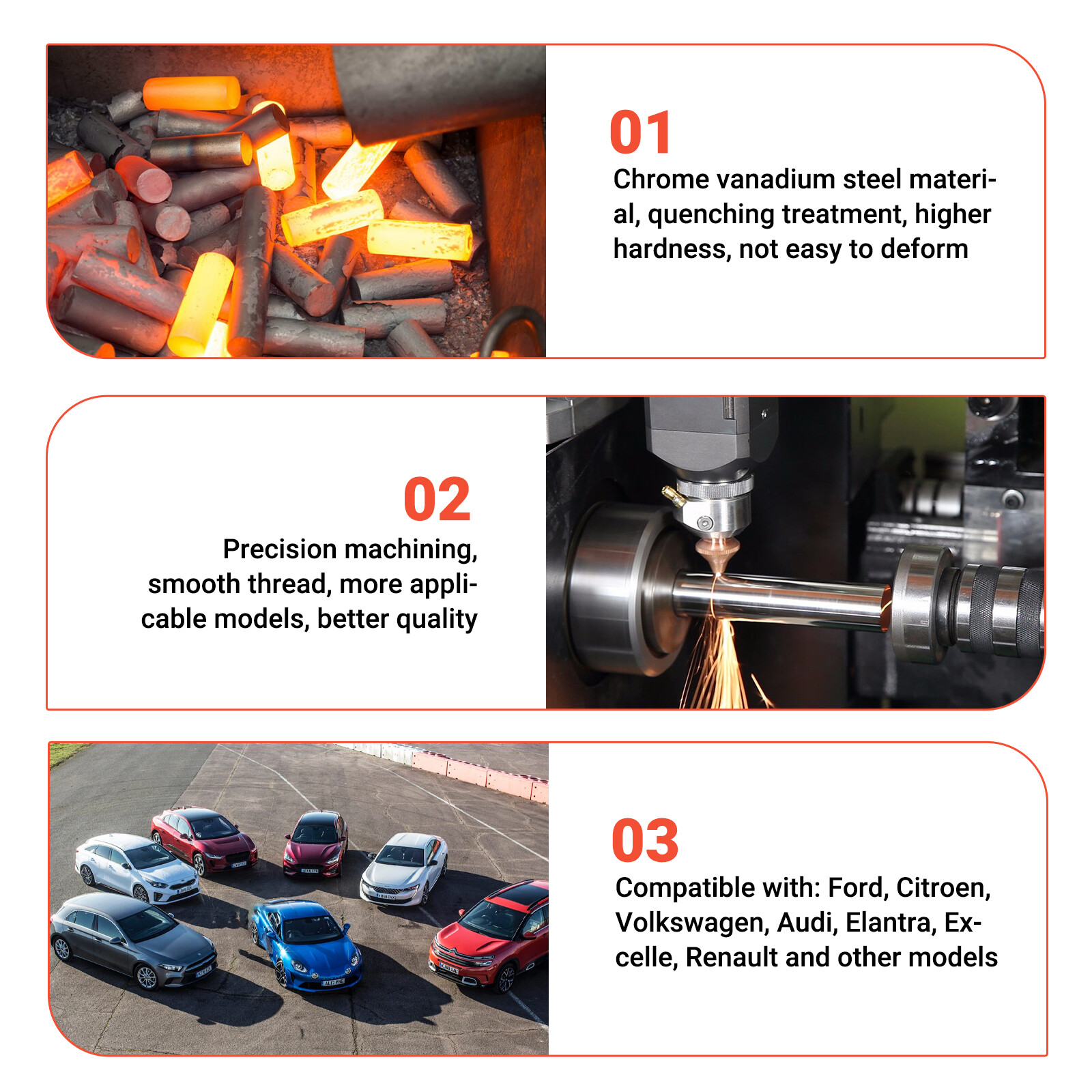 01
Chrome vanadium steel material, quenching treatment, higher hardness, not easy to deform

02
Precision machining, smooth thread, more applicable models, better quality

03
Compatible with: Ford, Citroen, Volkswagen, Audi, Elantra, Excelle, Renault and other models